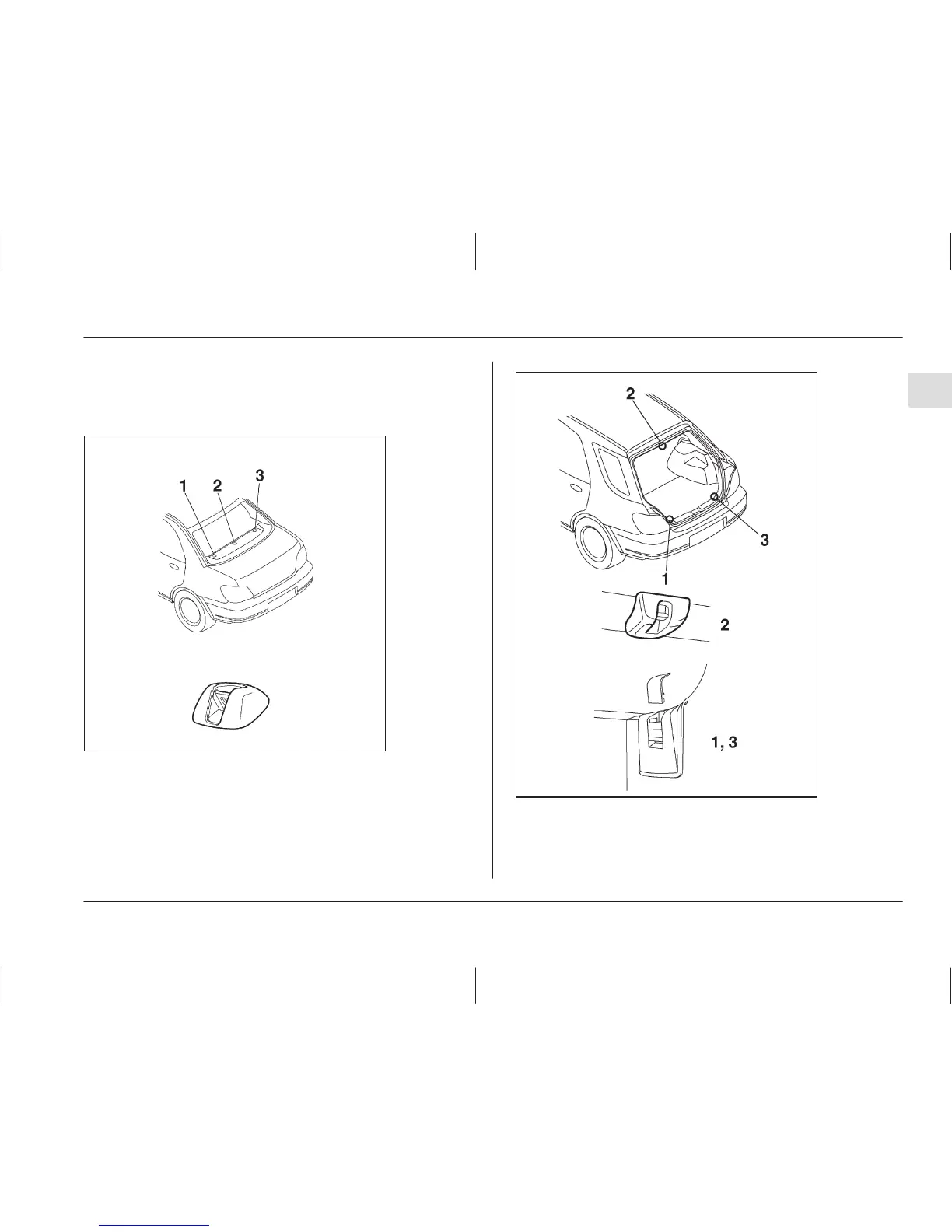 1 2 3

2

3

1

2

1, 3