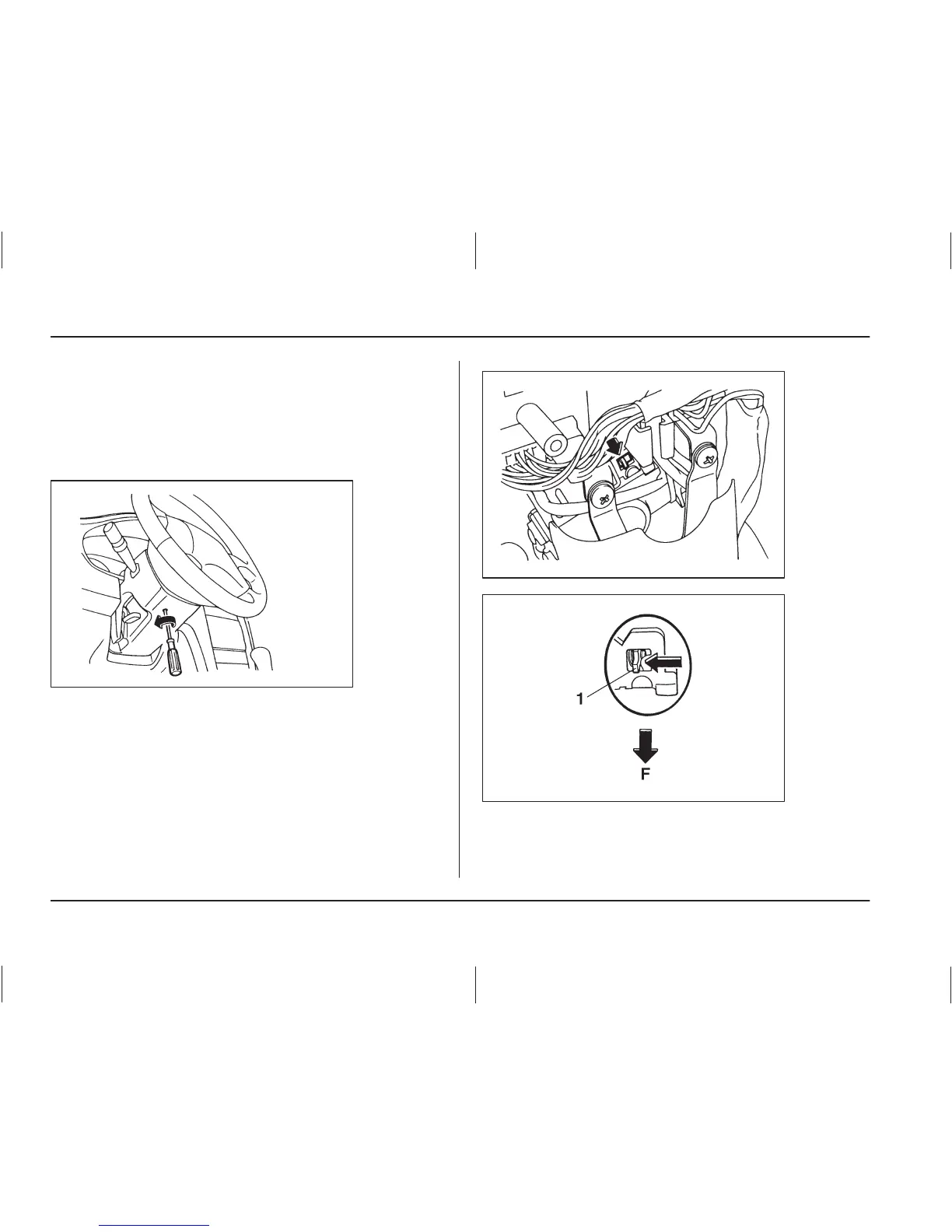 1

F