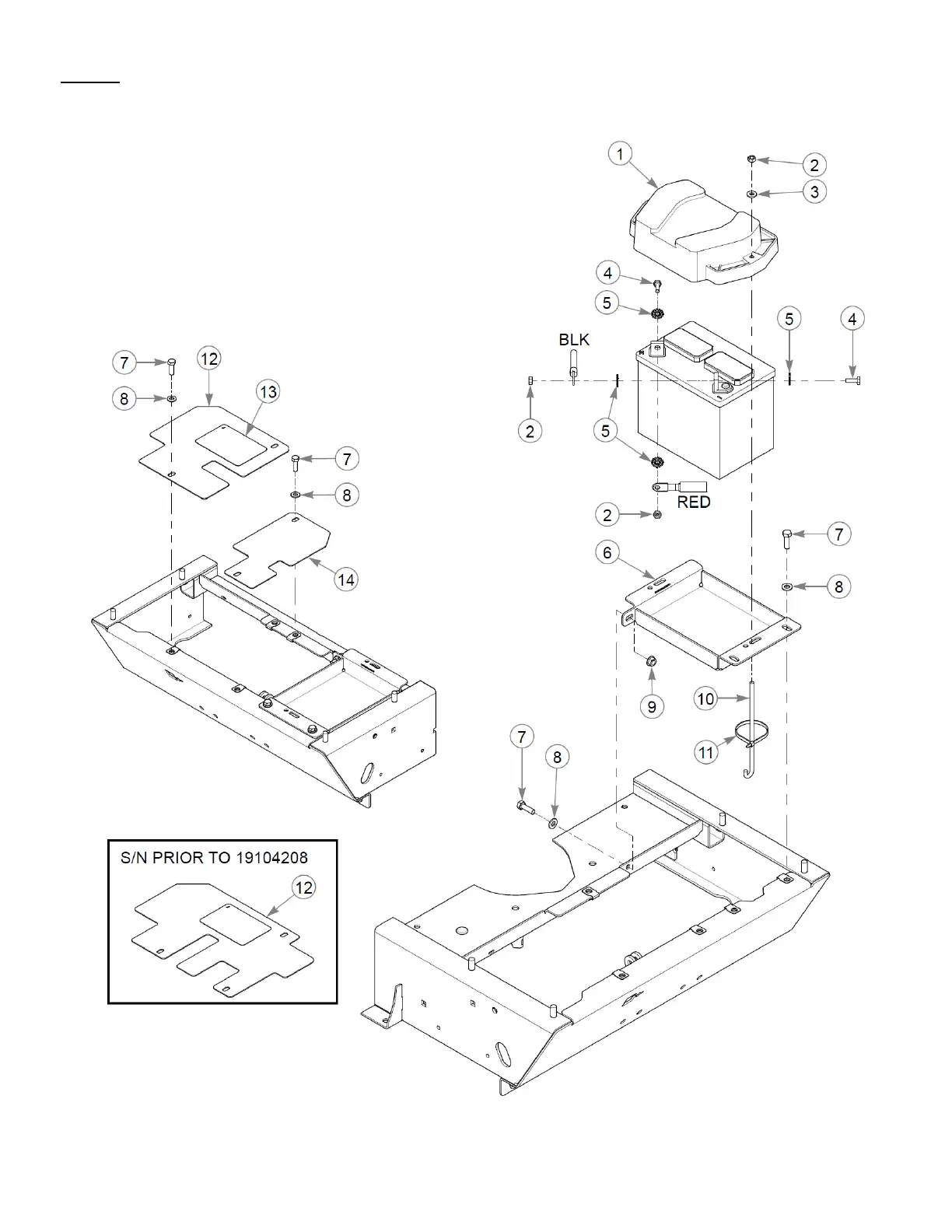 1
2
3
4
5
5
4
BLK
7
12
8
13
2
5
7
8
RED
2
7
6
8
14
9
10
11
7
8
S/N PRIOR TO 19104208
12