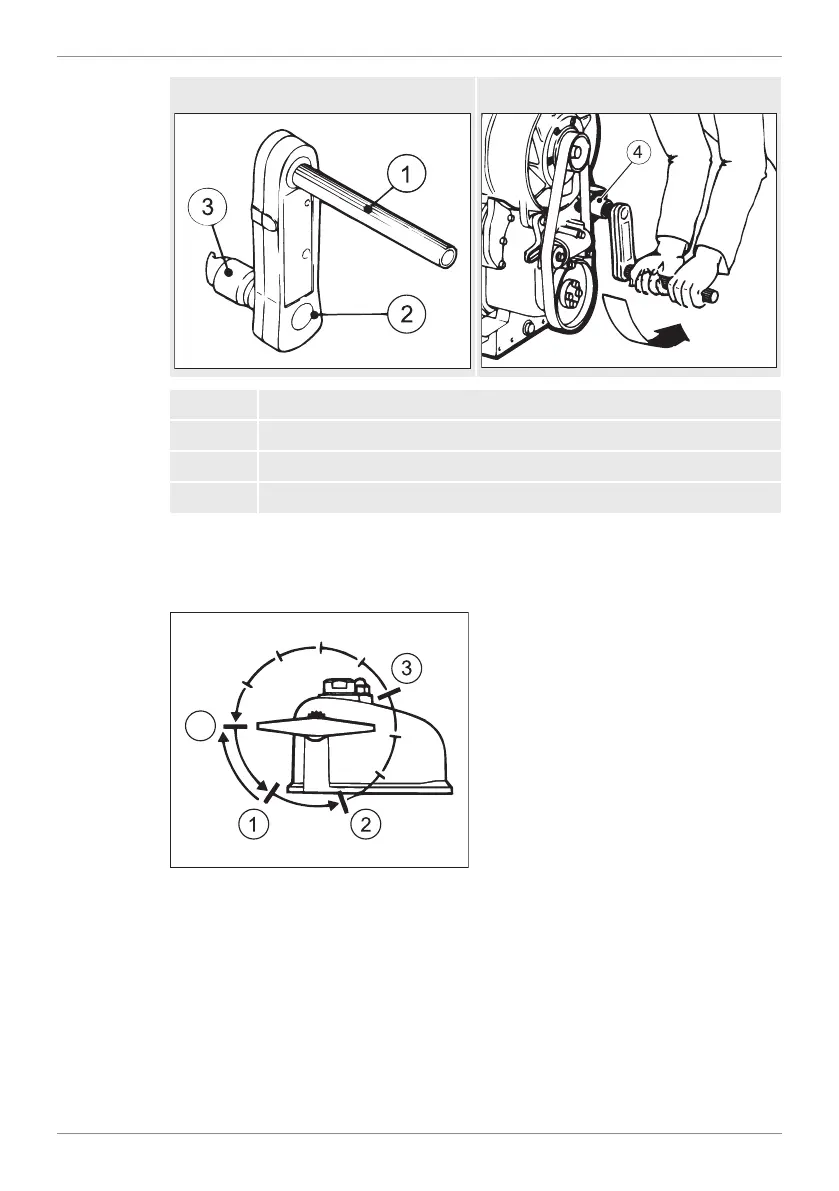 1
3
2
4
3
1
2