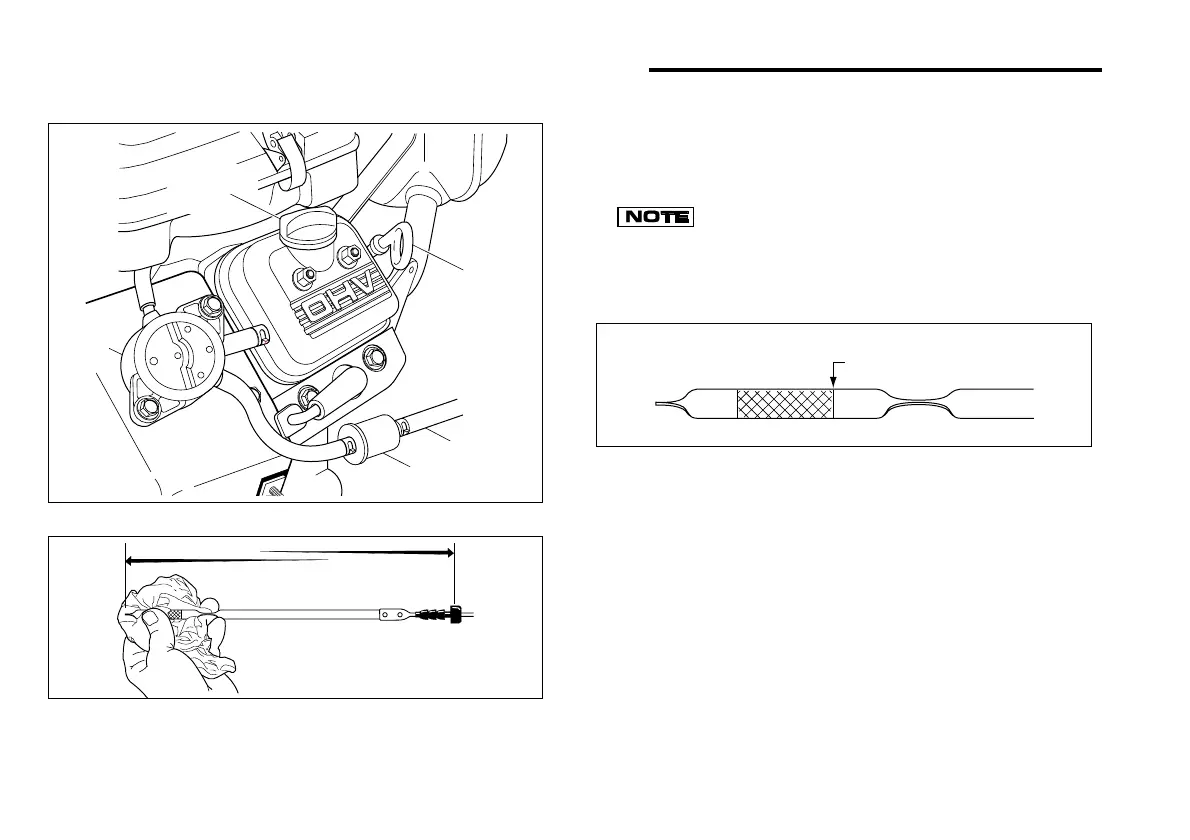 OHV

NOTE