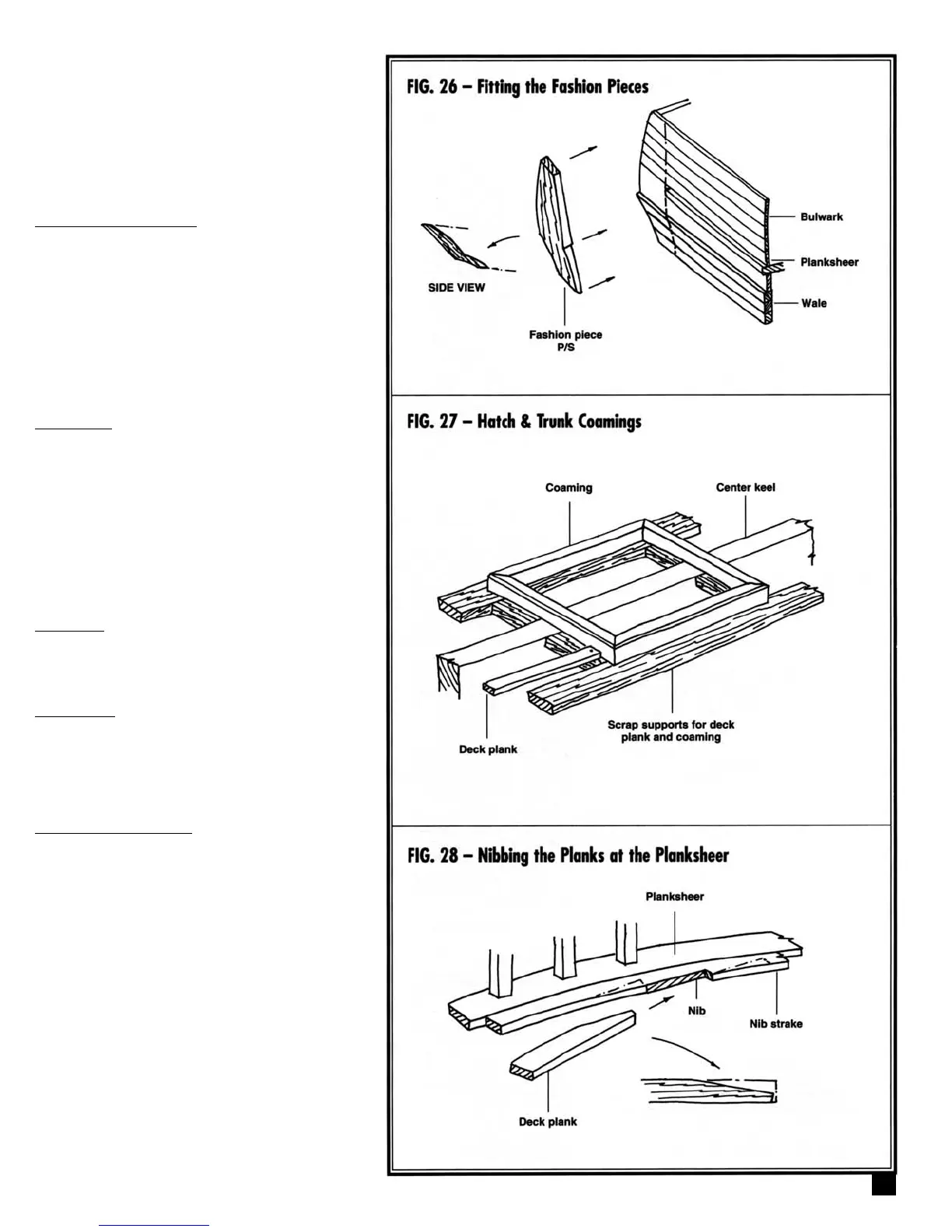 FIG. 26 – Fitting the Fashion Pieces

SIDE VIEW

Fashion piece P/S

Bulwark

Planksheer

Wale

FIG. 27 – Hatch & Trunk Coamings

Coaming

Center keel

Deck plank

Scrap supports for deck plank and coaming

FIG. 28 – Nibbing the Planks at the Planksheer

Planksheer

Nib

Nib strake

Deck plank