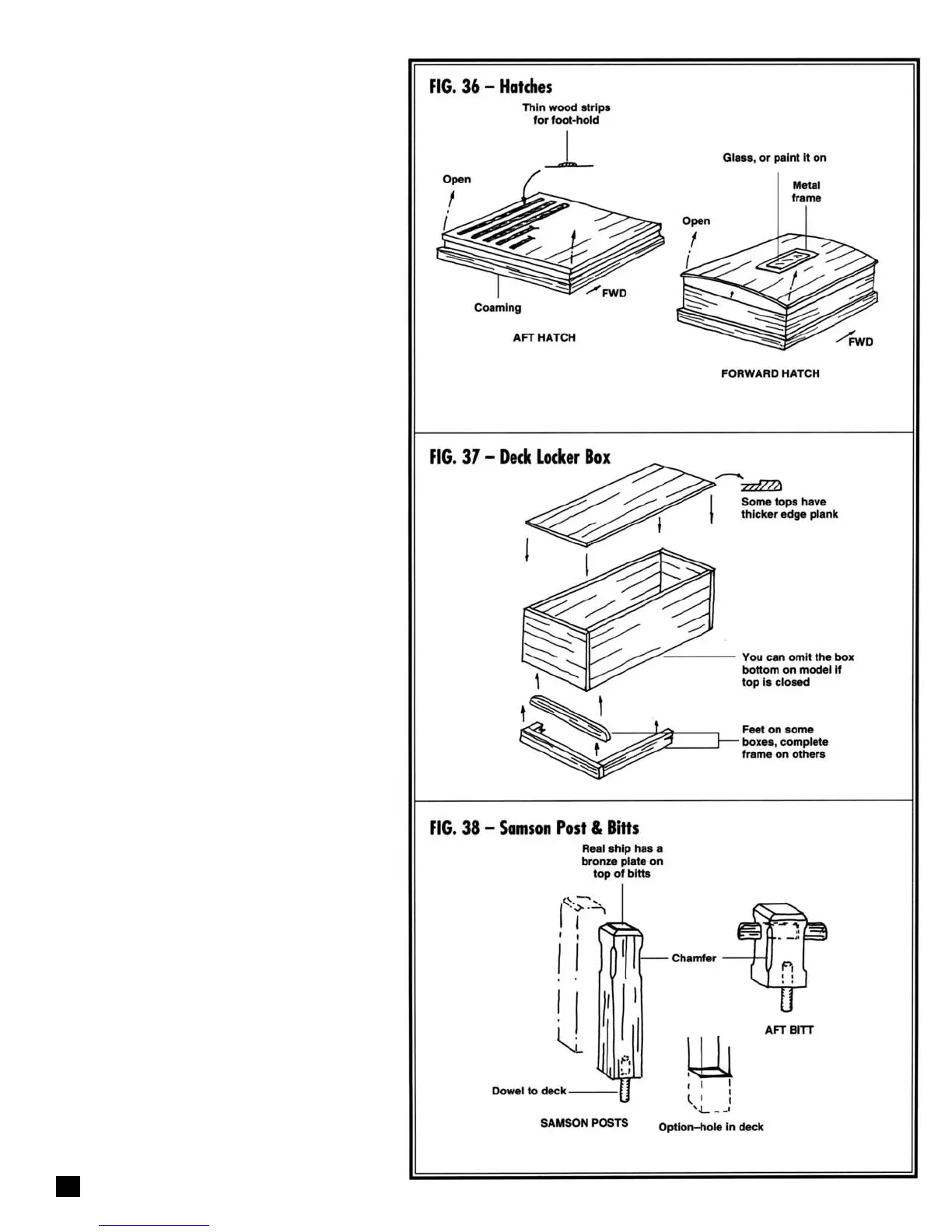 FIG. 36 – Hatches

Thin wood strips for foot-hold

Open

Coaming

FWD

AFT HATCH

Glass, or paint it on

Metal frame

Open

FWD

FORWARD HATCH

FIG. 37 – Deck Locker Box

Some tops have thicker edge plank

You can omit the box bottom on model if top is closed

Feet on some boxes, complete frame on others

FIG. 38 – Samson Post & Bitts

Real ship has a bronze plate on top of bitts

Chamfer

AFT BITT

Dowel to deck

SAMSON POSTS

Option–hole in deck