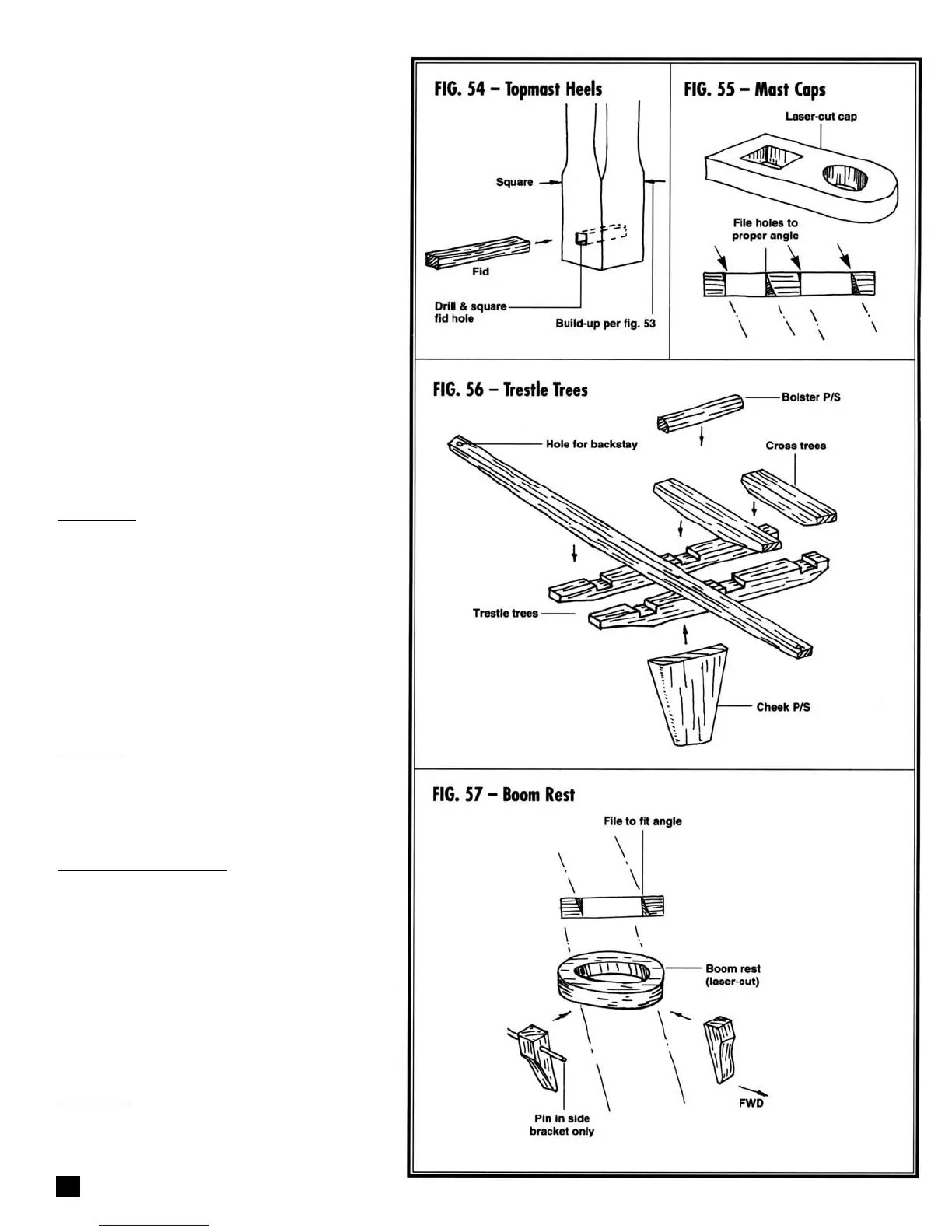 FIG. 54 – Topmast Heels

Square

Fid

Drill & square fid hole

Build-up per fig. 53

FIG. 55 – Mast Caps

Laser-cut cap

File holes to proper angle

FIG. 56 – Trestle Trees

Bolster P/S

Hole for backstay

Cross trees

Trestle trees

Cheek P/S

FIG. 57 – Boom Rest

File to fit angle

Boom rest (laser-cut)

Pin in side bracket only

FWD