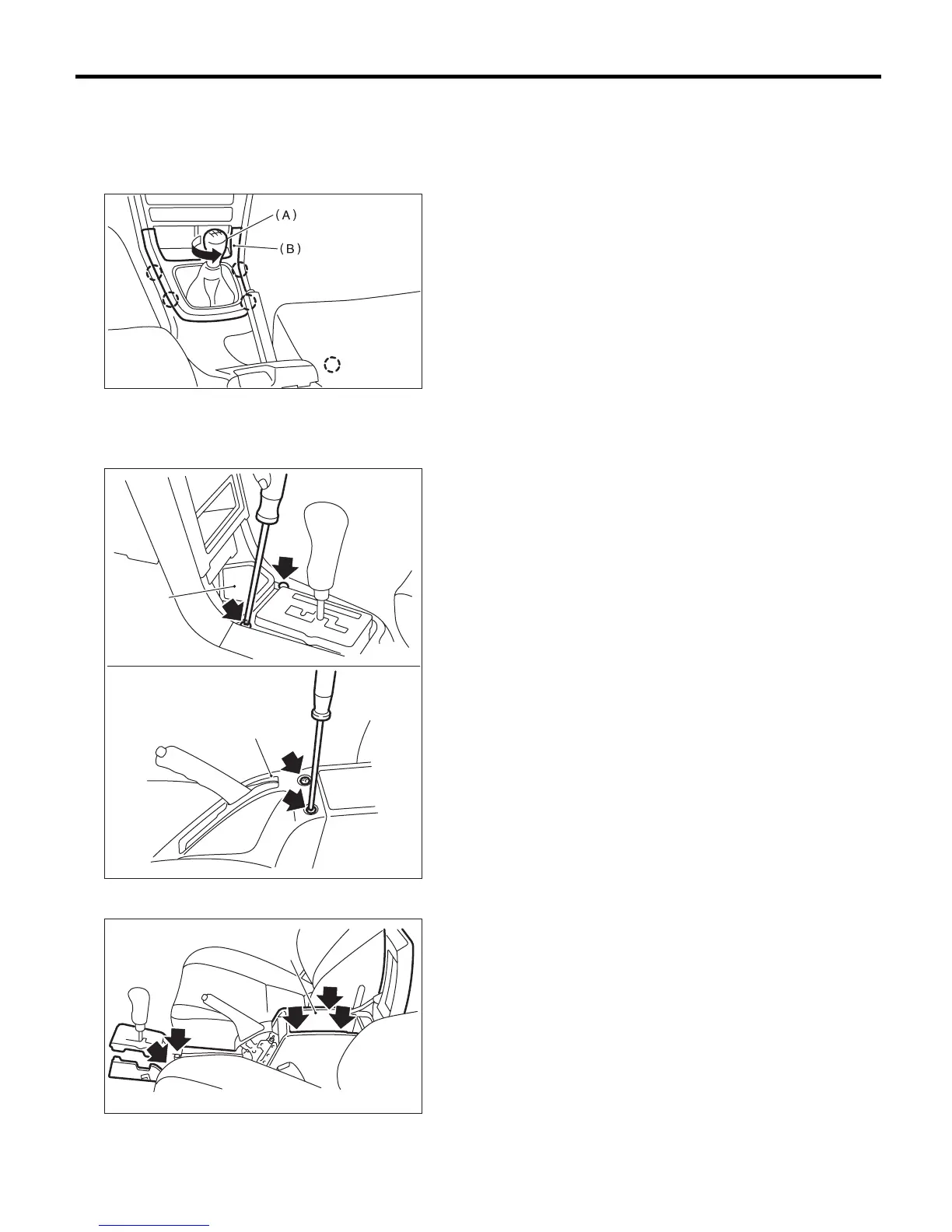 (A)
(B)