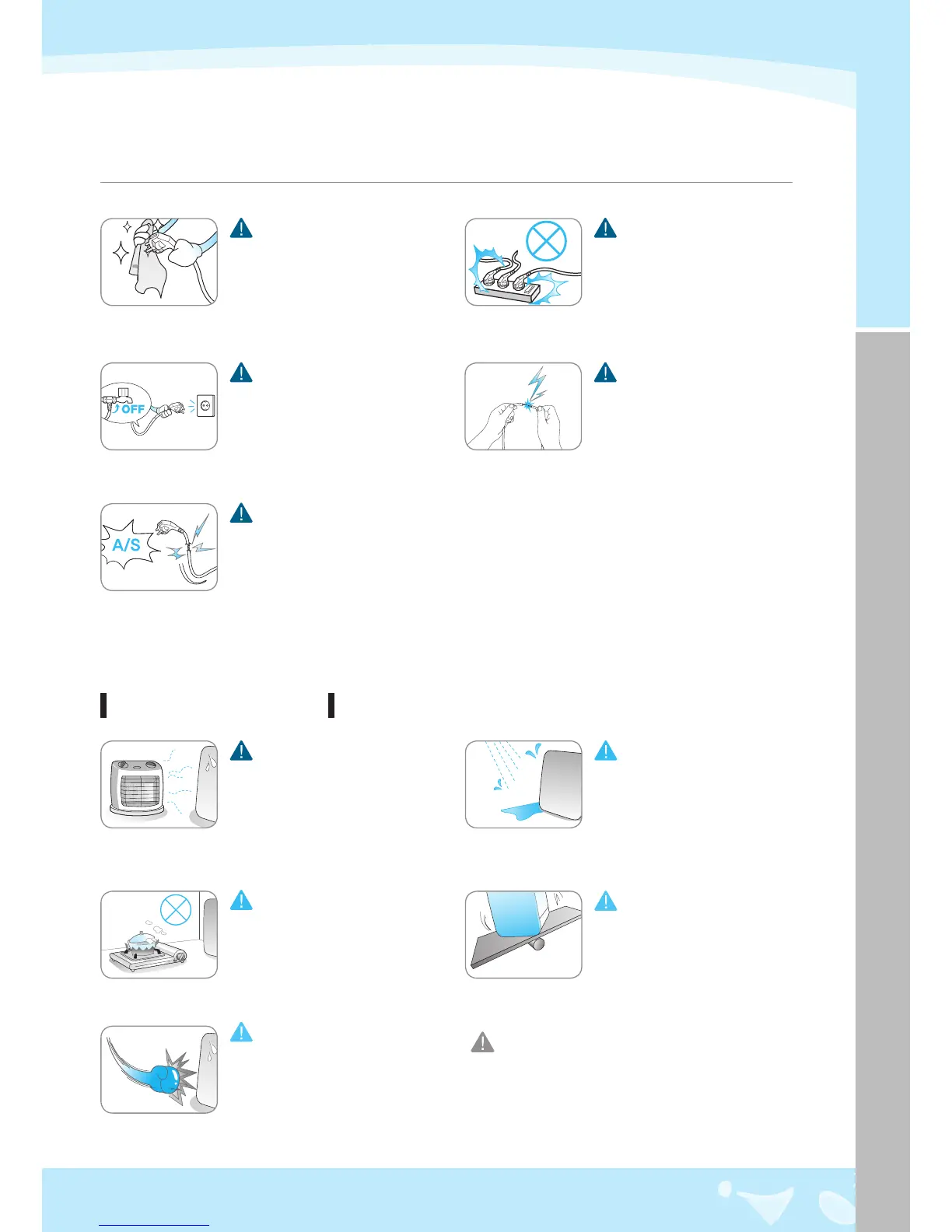 OFF

A/S