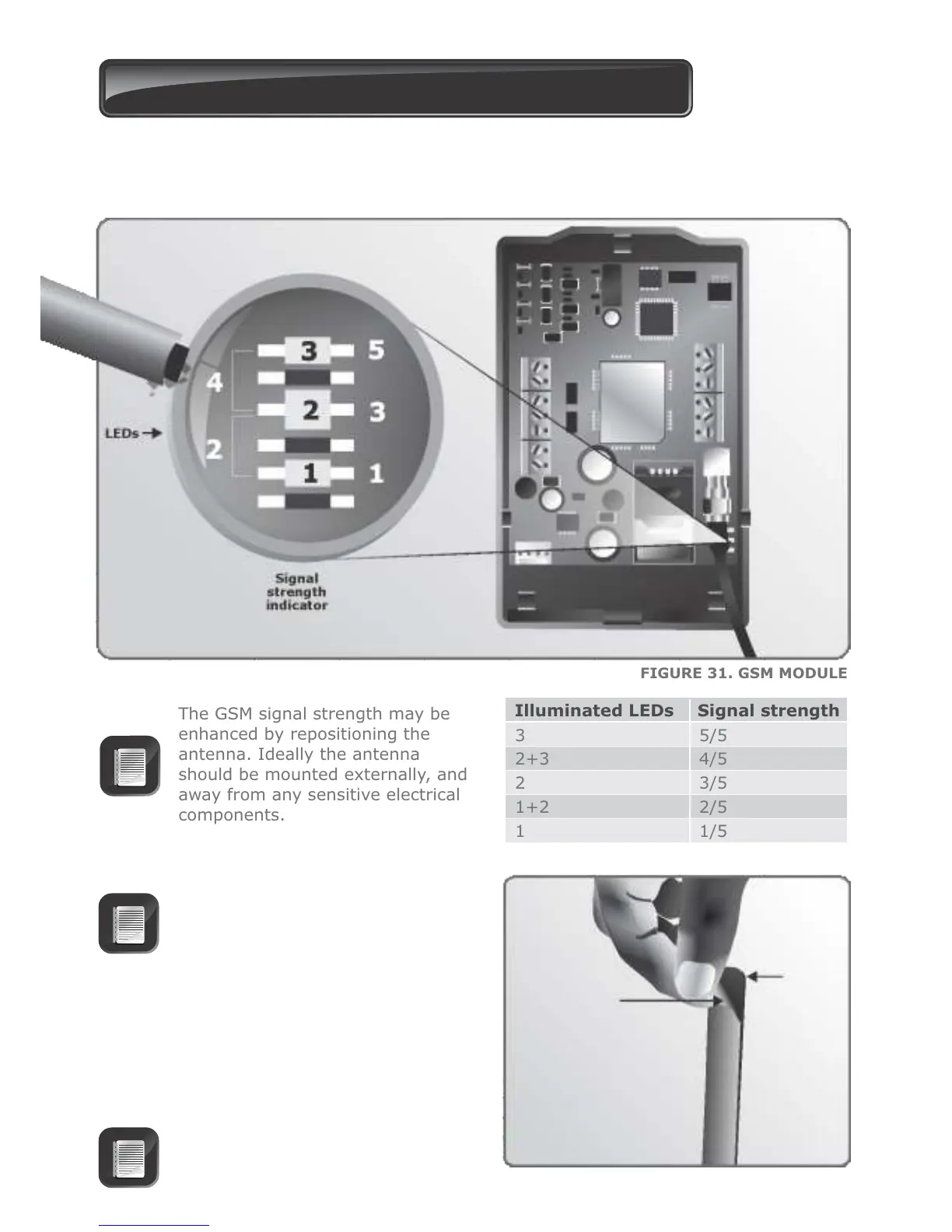 3
5
4
2
3
LEDs
2
1
1
Signal strength indicator

FIGURE 31. GSM MODULE

The GSM signal strength may be enhanced by repositioning the antenna. Ideally the antenna should be mounted externally, and away from any sensitive electrical components.

| Illuminated LEDs | Signal strength |
|---|---|
| 3 | 5/5 |
| 2+3 | 4/5 |
| 2 | 3/5 |
| 1+2 | 2/5 |
| 1 | 1/5 |