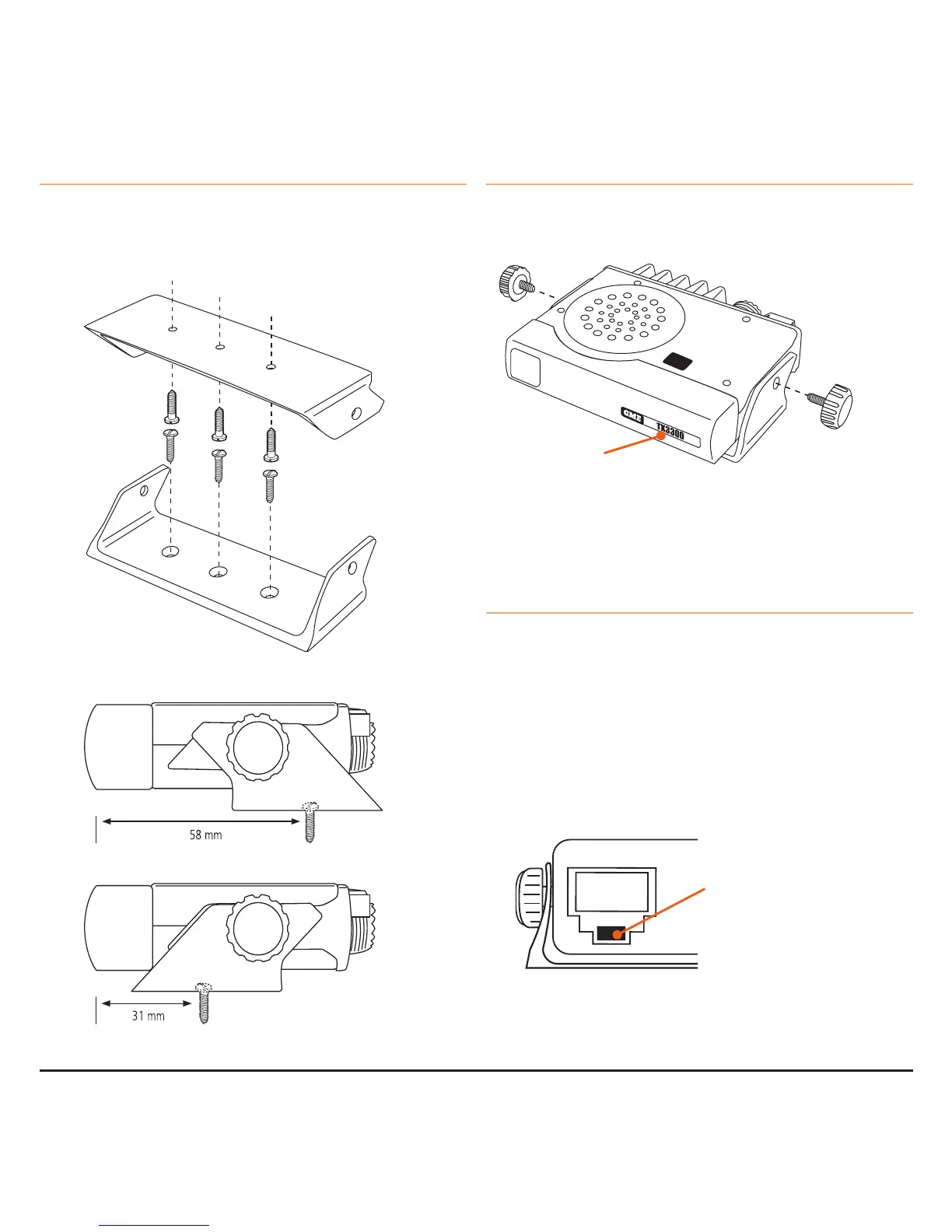 GME

TX3300

58 mm

31 mm