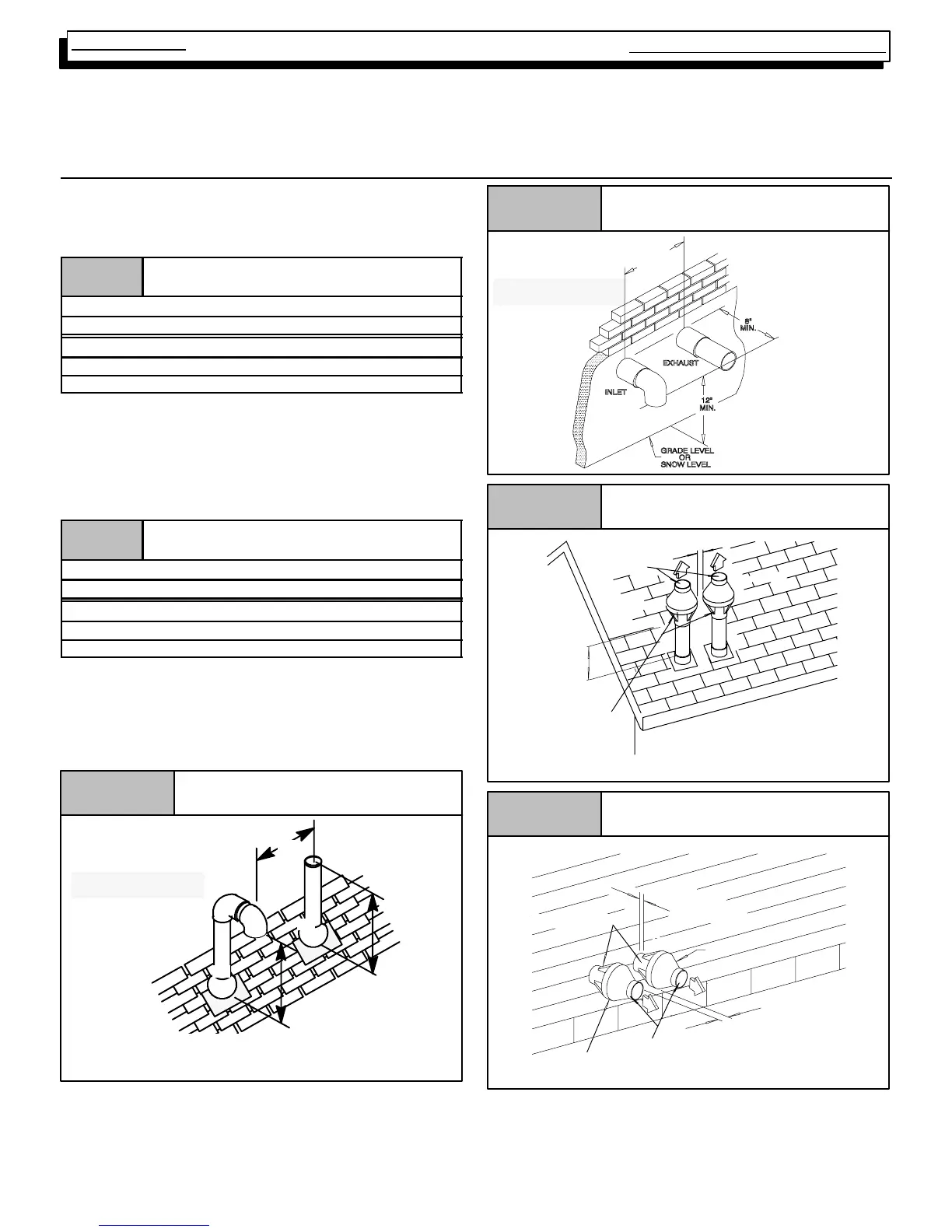 8"
MIN.

EXHAUST

INLET

12"
MIN.

GRADE LEVEL
OR
SNOW LEVEL