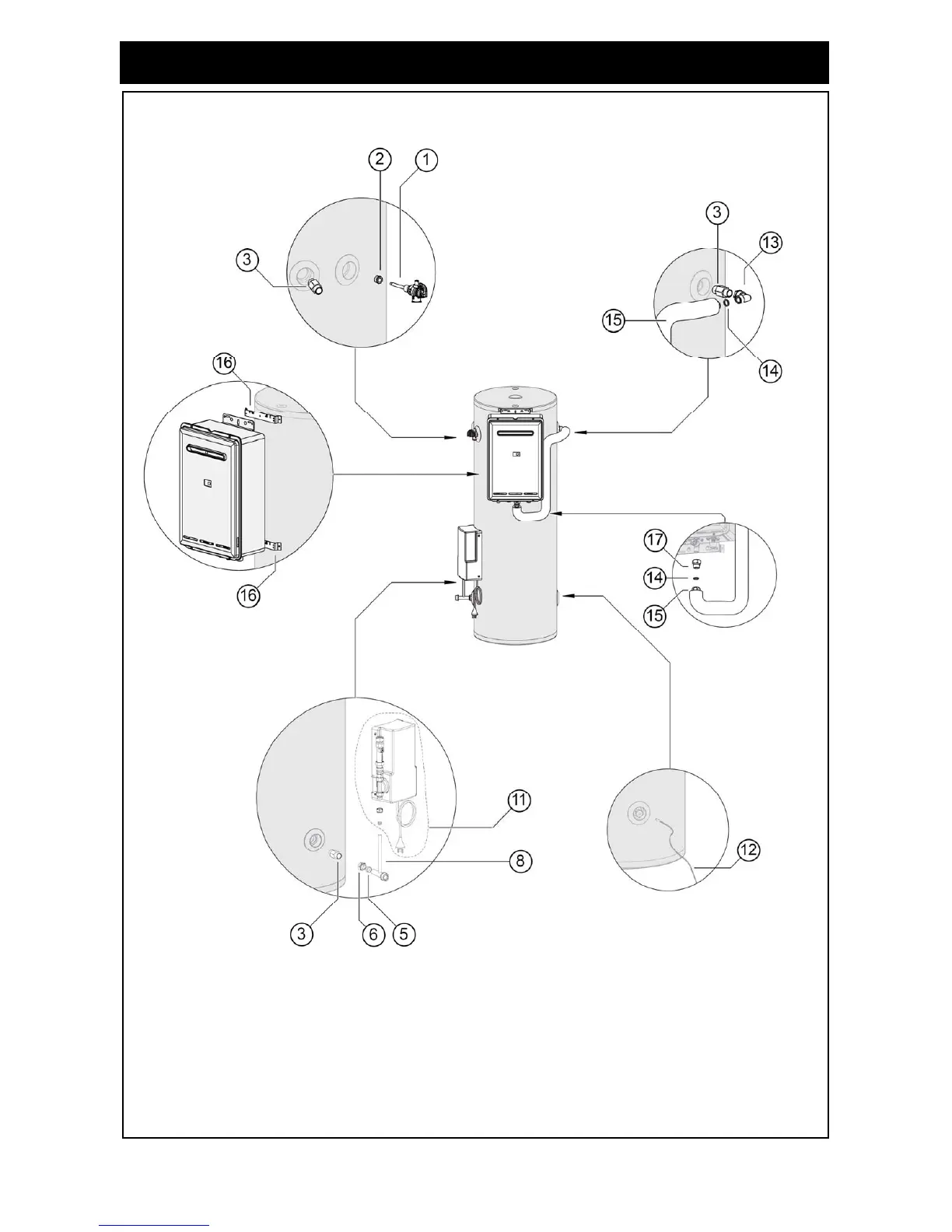 2
1
3
3
13
15
14
16
16
17
14
15
11
8
12
3
6
5