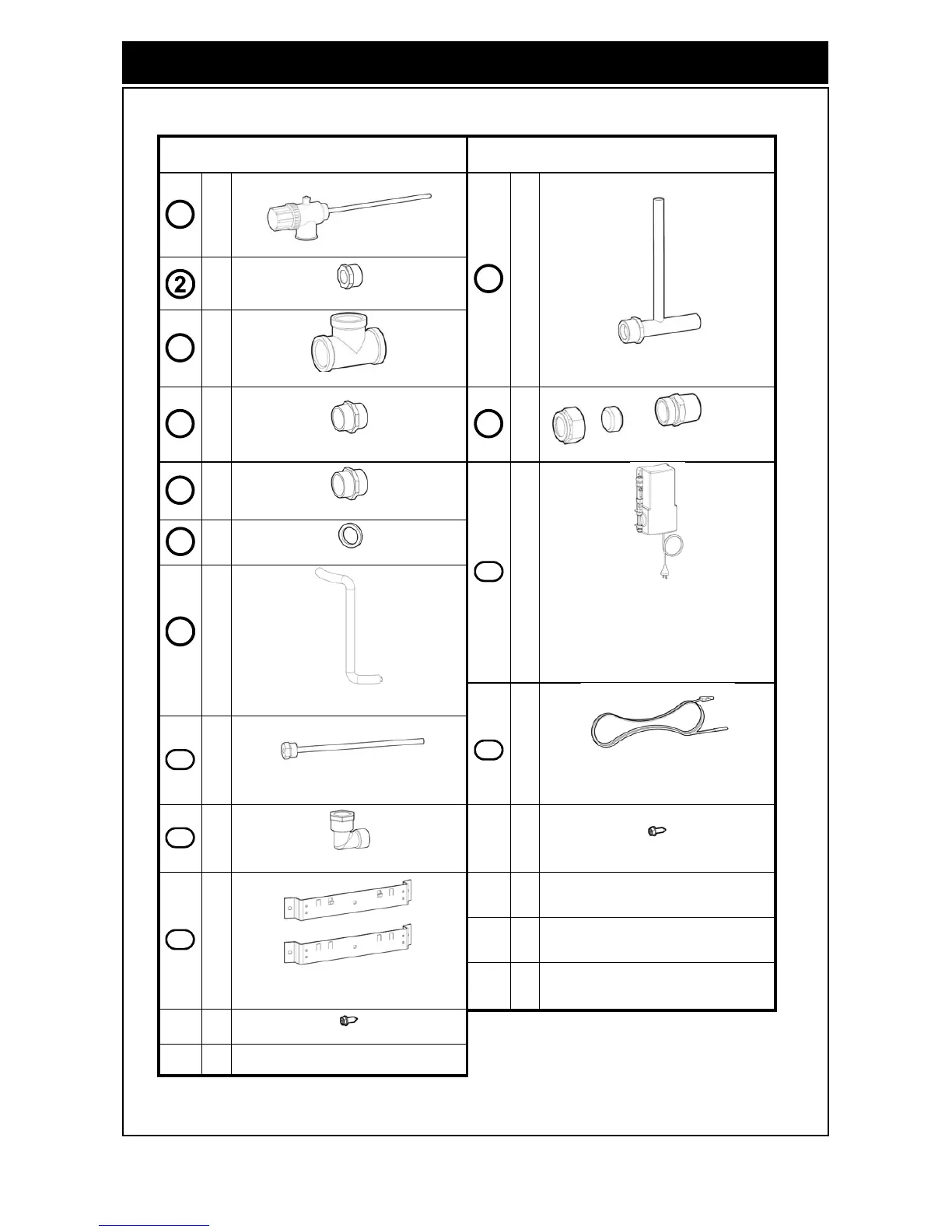 2