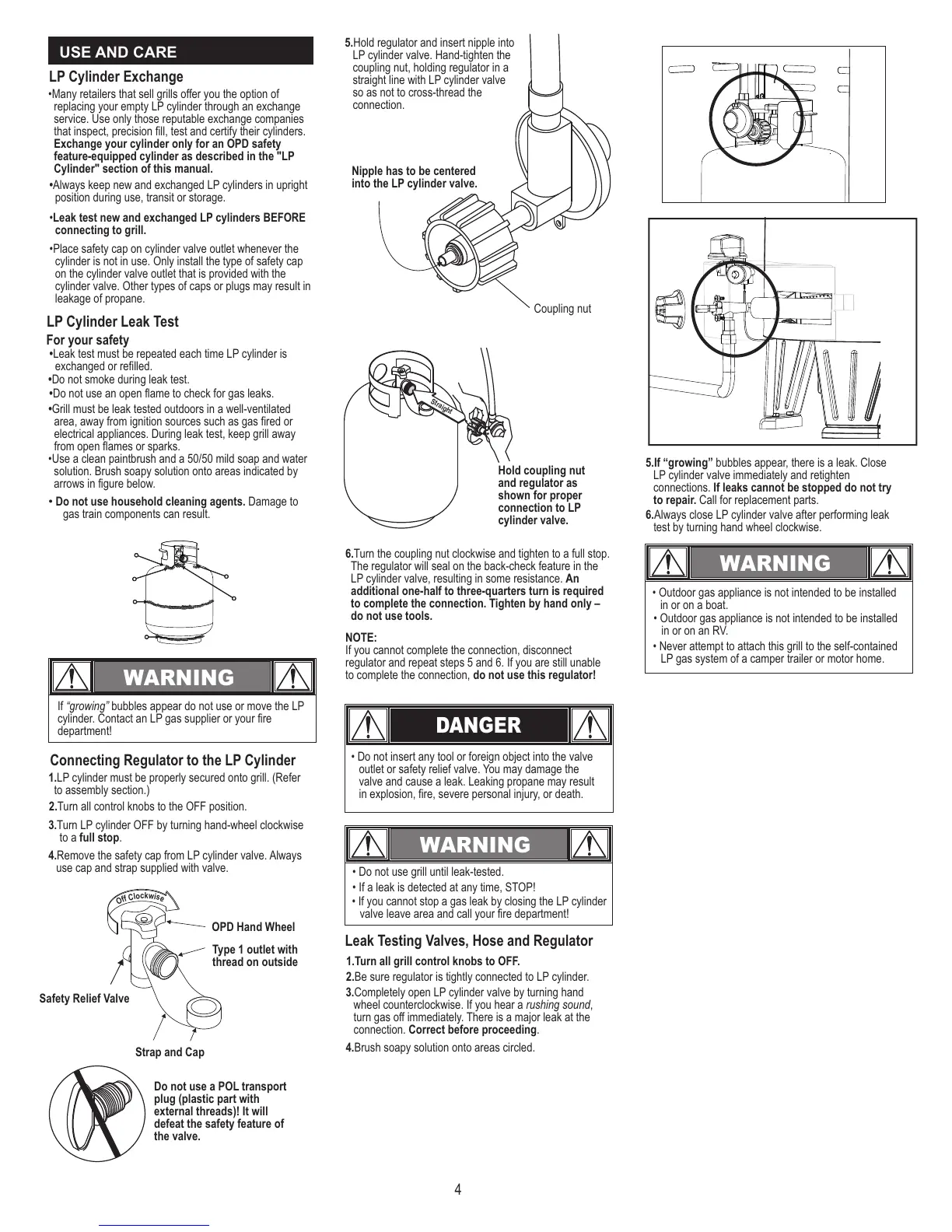 USE AND CARE

LP Cylinder Exchange

•Many retailers that sell grills offer you the option of replacing your empty LP cylinder through an exchange service. Use only those reputable exchange companies that inspect, precision fill, test and certify their cylinders. Exchange your cylinder only for an OPD safety feature-equipped cylinder as described in the "LP Cylinder" section of this manual.

•Always keep new and exchanged LP cylinders in upright position during use, transit or storage.

•Leak test new and exchanged LP cylinders BEFORE connecting to grill.

•Place safety cap on cylinder valve outlet whenever the cylinder is not in use. Only install the type of safety cap on the cylinder valve outlet that is provided with the cylinder valve. Other types of caps or plugs may result in leakage of propane.

LP Cylinder Leak Test

For your safety

•Leak test must be repeated each time LP cylinder is exchanged or refilled.
•Do not smoke during leak test.
•Do not use an open flame to check for gas leaks.
•Grill must be leak tested outdoors in a well-ventilated area, away from ignition sources such as gas fired or electrical appliances. During leak test, keep grill away from open flames or sparks.
•Use a clean paintbrush and a 50/50 mild soap and water solution. Brush soapy solution onto areas indicated by arrows in figure below.
• Do not use household cleaning agents. Damage to gas train components can result.

WARNING

If "growing" bubbles appear do not use or move the LP cylinder. Contact an LP gas supplier or your fire department!

Connecting Regulator to the LP Cylinder

1.LP cylinder must be properly secured onto grill. (Refer to assembly section.)
2.Turn all control knobs to the OFF position.
3.Turn LP cylinder OFF by turning hand-wheel clockwise to a full stop.
4.Remove the safety cap from LP cylinder valve. Always use cap and strap supplied with valve.

Off Clockwise
OPD Hand Wheel
Type 1 outlet with thread on outside
Safety Relief Valve
Strap and Cap

Do not use a POL transport plug (plastic part with external threads)! It will defeat the safety feature of the valve.

5.Hold regulator and insert nipple into LP cylinder valve. Hand-tighten the coupling nut, holding regulator in a straight line with LP cylinder valve so as not to cross-thread the connection.

Nipple has to be centered into the LP cylinder valve.

Coupling nut

Straight

Hold coupling nut and regulator as shown for proper connection to LP cylinder valve.

6.Turn the coupling nut clockwise and tighten to a full stop. The regulator will seal on the back-check feature in the LP cylinder valve, resulting in some resistance. An additional one-half to three-quarters turn is required to complete the connection. Tighten by hand only – do not use tools.

NOTE:
If you cannot complete the connection, disconnect regulator and repeat steps 5 and 6. If you are still unable to complete the connection, do not use this regulator!

DANGER

• Do not insert any tool or foreign object into the valve outlet or safety relief valve. You may damage the valve and cause a leak. Leaking propane may result in explosion, fire, severe personal injury, or death.

WARNING

• Do not use grill until leak-tested.
• If a leak is detected at any time, STOP!
• If you cannot stop a gas leak by closing the LP cylinder valve leave area and call your fire department!

Leak Testing Valves, Hose and Regulator

1.Turn all grill control knobs to OFF.
2.Be sure regulator is tightly connected to LP cylinder.
3.Completely open LP cylinder valve by turning hand wheel counterclockwise. If you hear a rushing sound, turn gas off immediately. There is a major leak at the connection. Correct before proceeding.
4.Brush soapy solution onto areas circled.

5.If "growing" bubbles appear, there is a leak. Close LP cylinder valve immediately and retighten connections. If leaks cannot be stopped do not try to repair. Call for replacement parts.
6.Always close LP cylinder valve after performing leak test by turning hand wheel clockwise.

WARNING

• Outdoor gas appliance is not intended to be installed in or on a boat.
• Outdoor gas appliance is not intended to be installed in or on an RV.
• Never attempt to attach this grill to the self-contained LP gas system of a camper trailer or motor home.

4