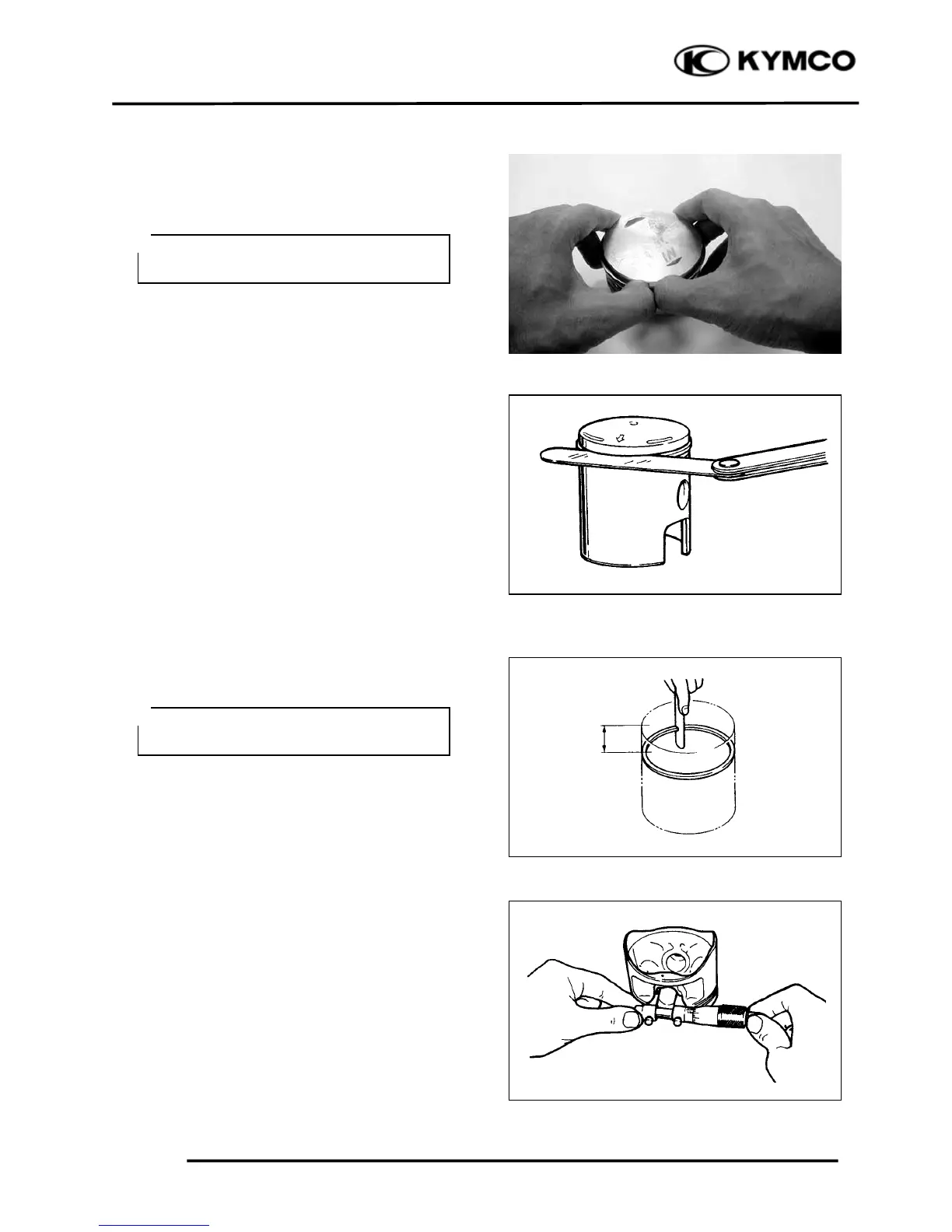 KYMCO