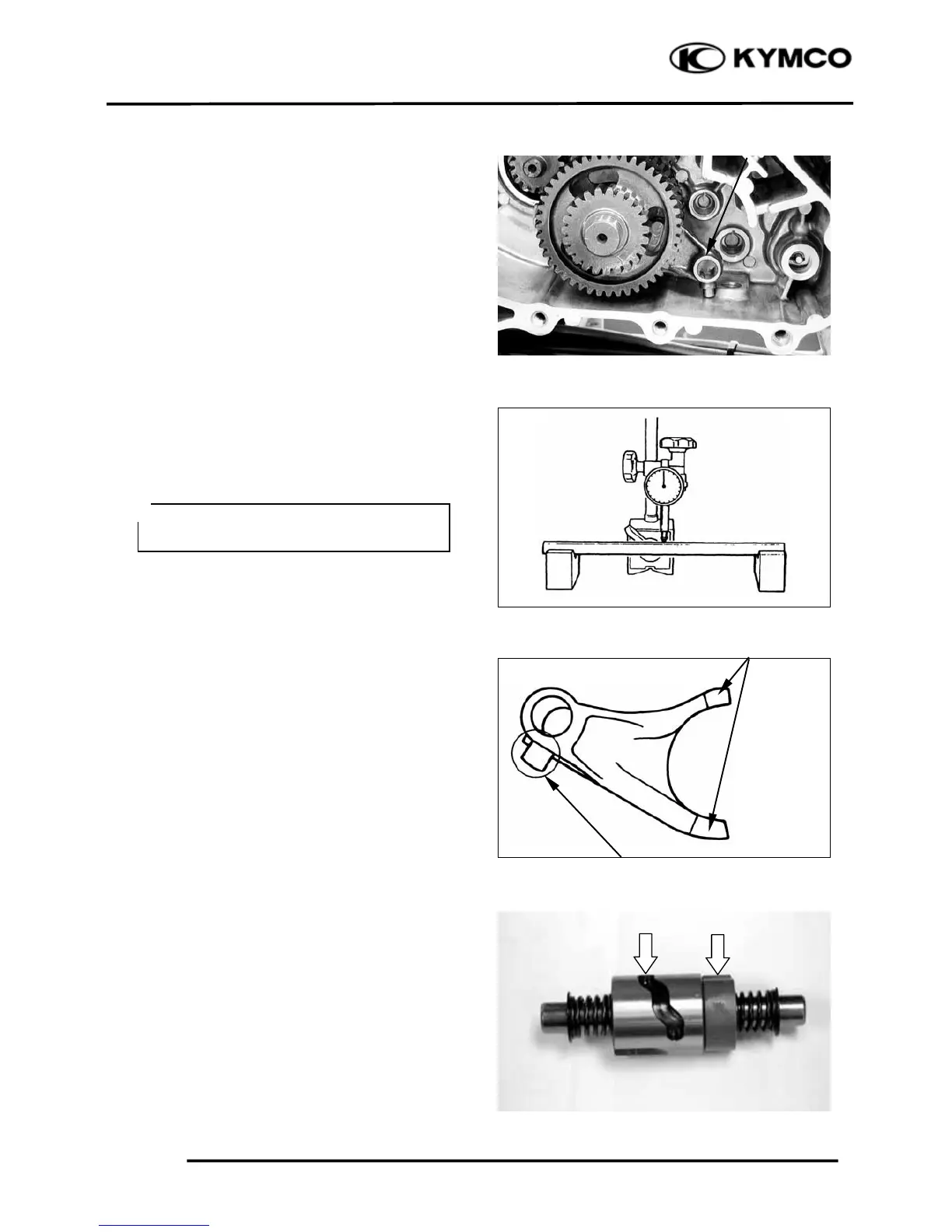 KYMCO