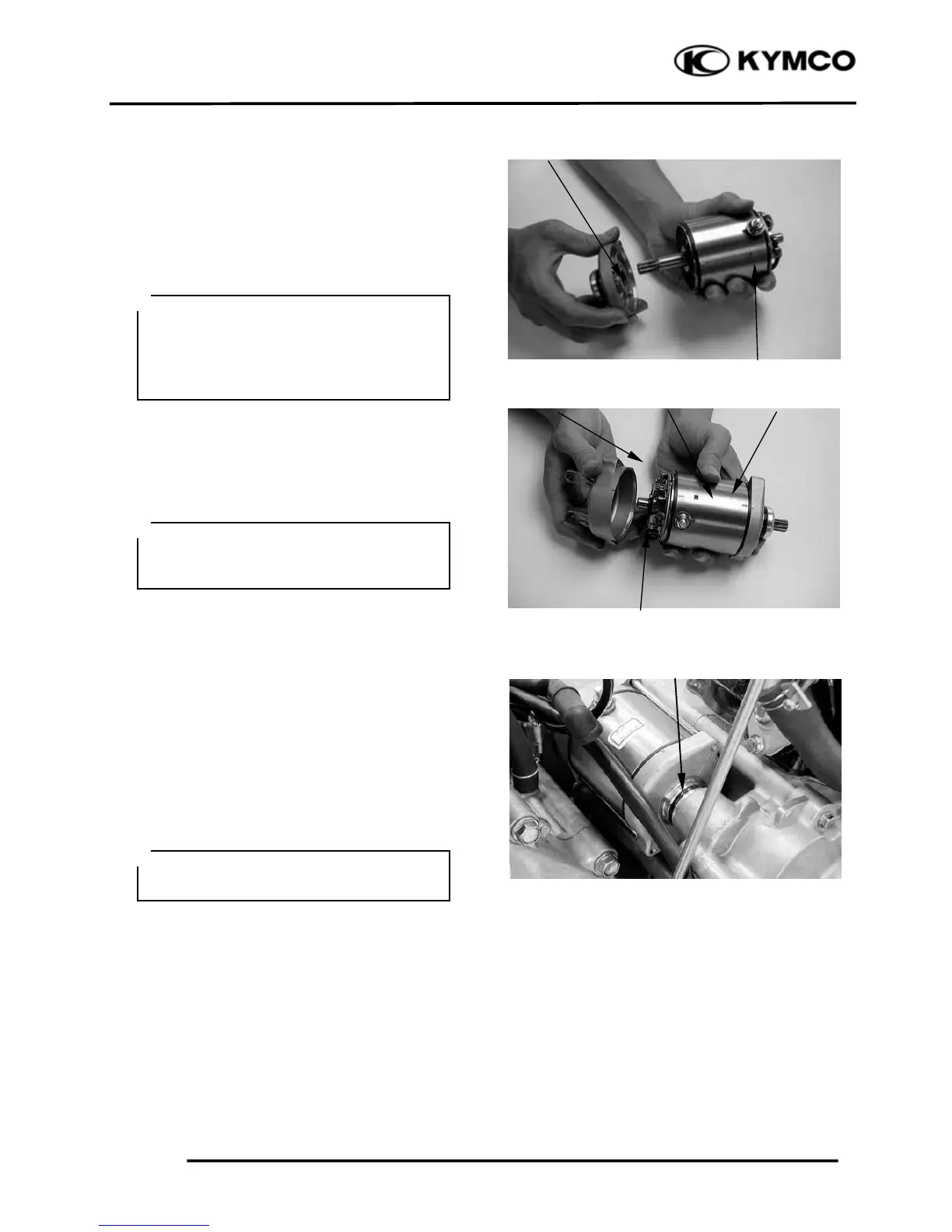 KYMCO