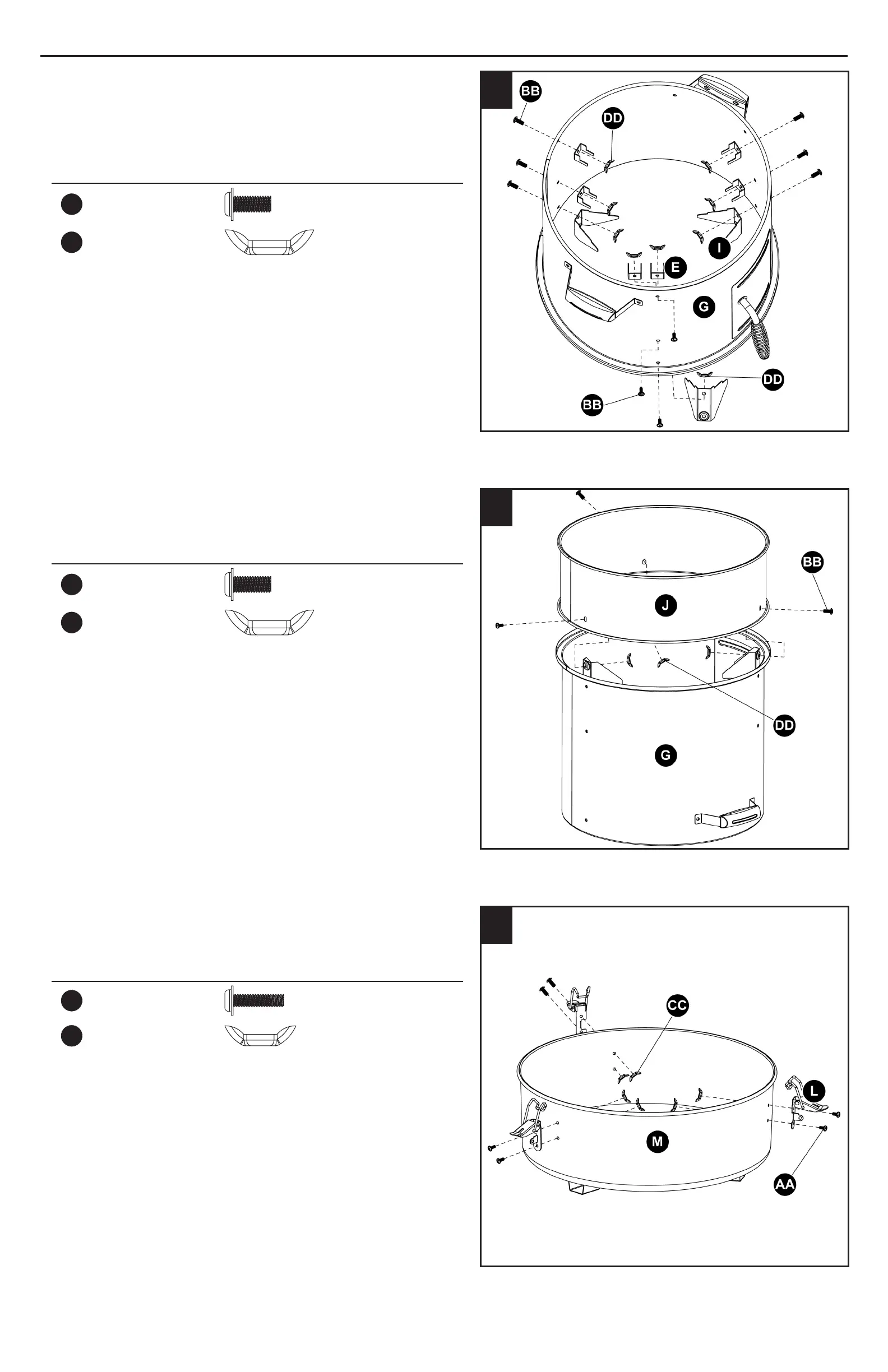 BB
DD
I
E
G
DD
BB

BB
J
DD
G

CC
L
M
AA