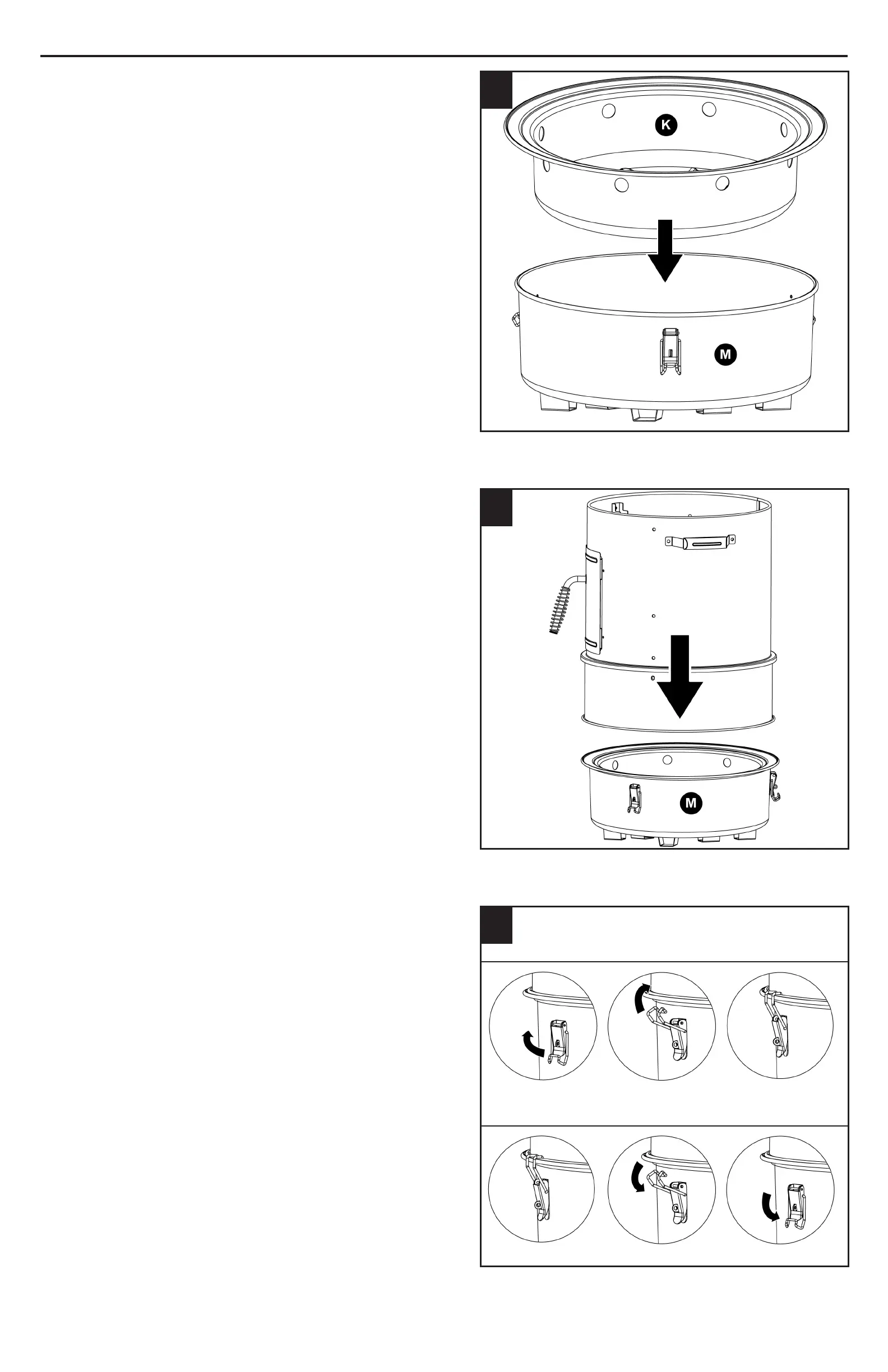 K

M

M