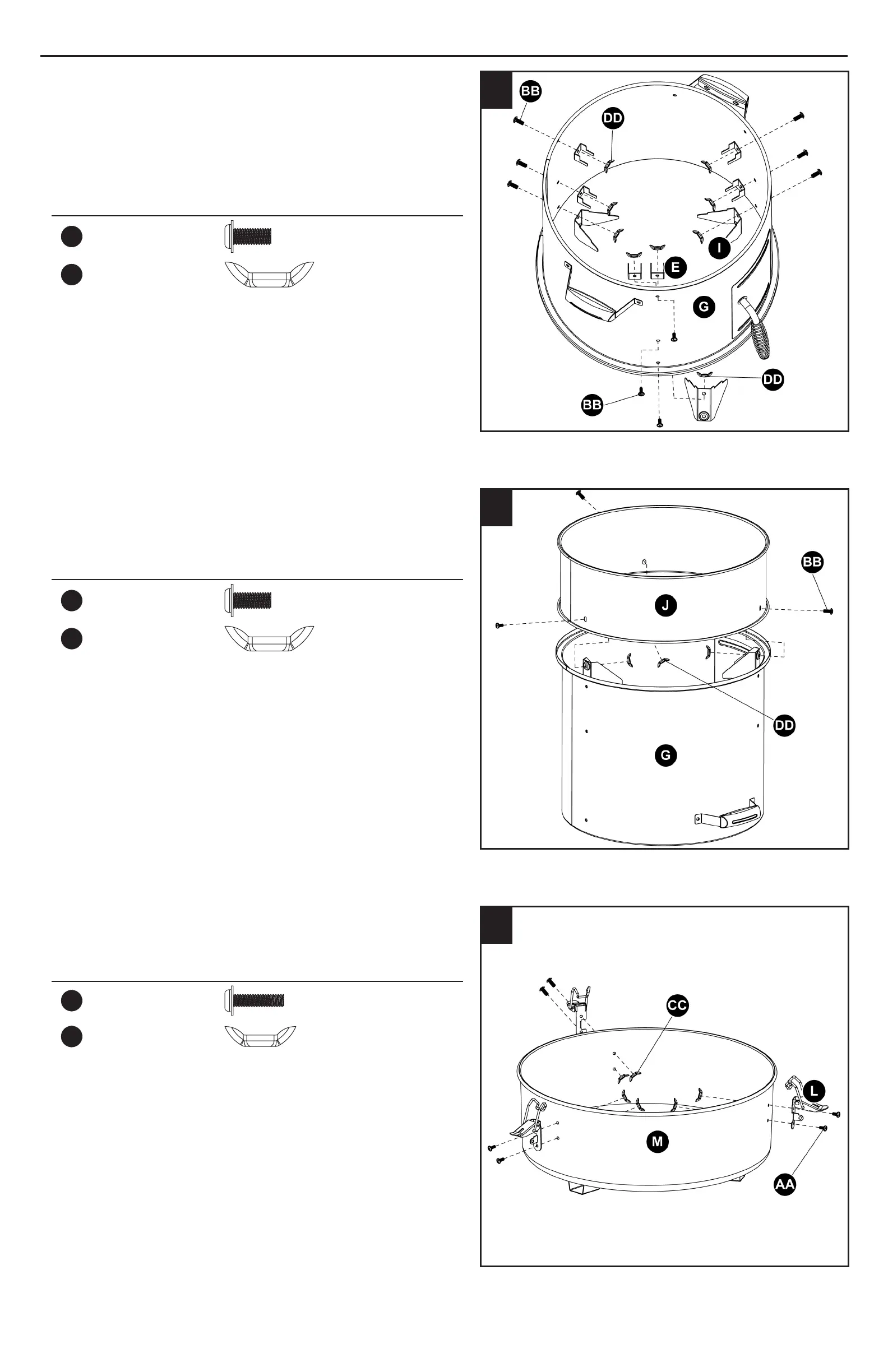 BB
DD
I
E
G
DD
BB

BB
J
DD
G

CC
L
M
AA