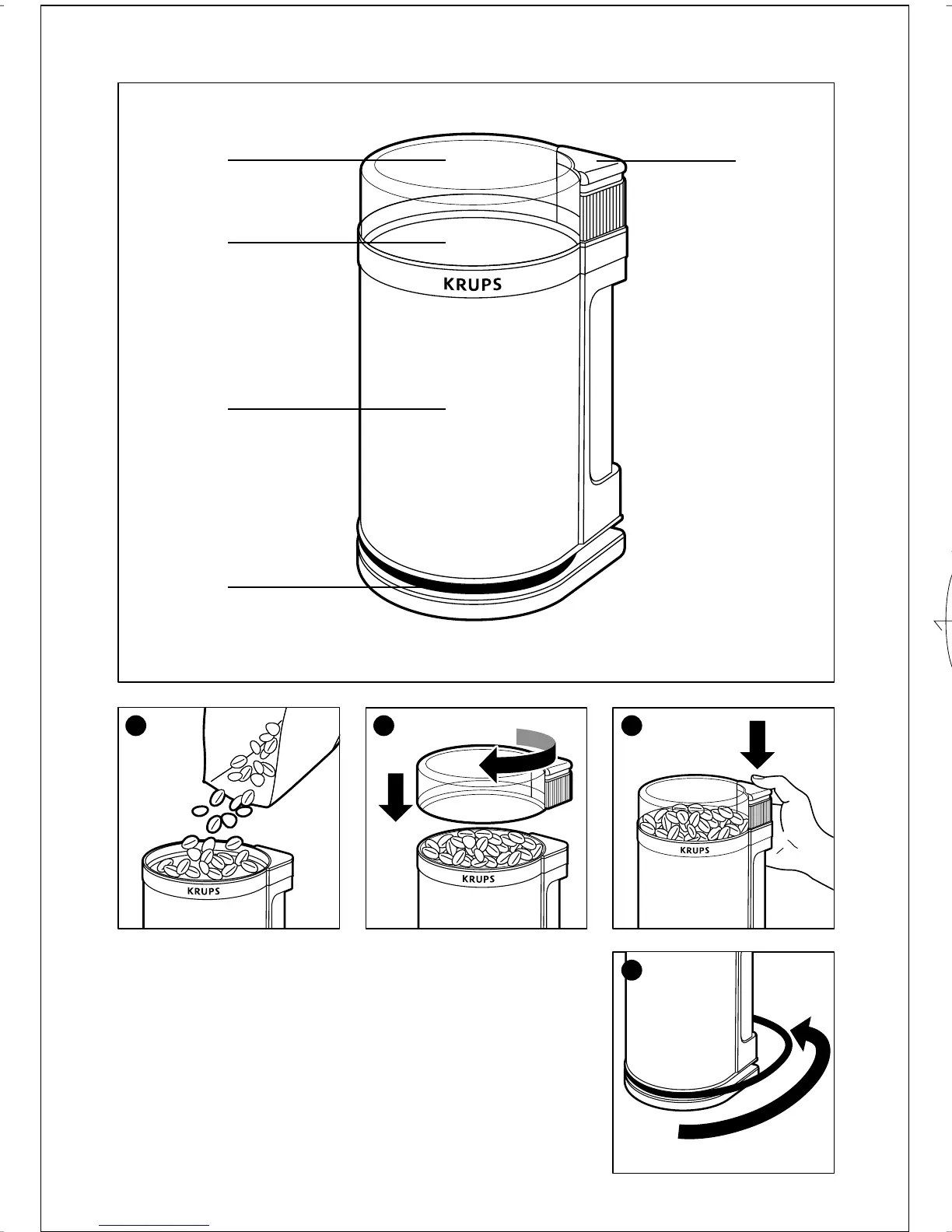 KRUPS

KRUPS

KRUPS

KRUPS