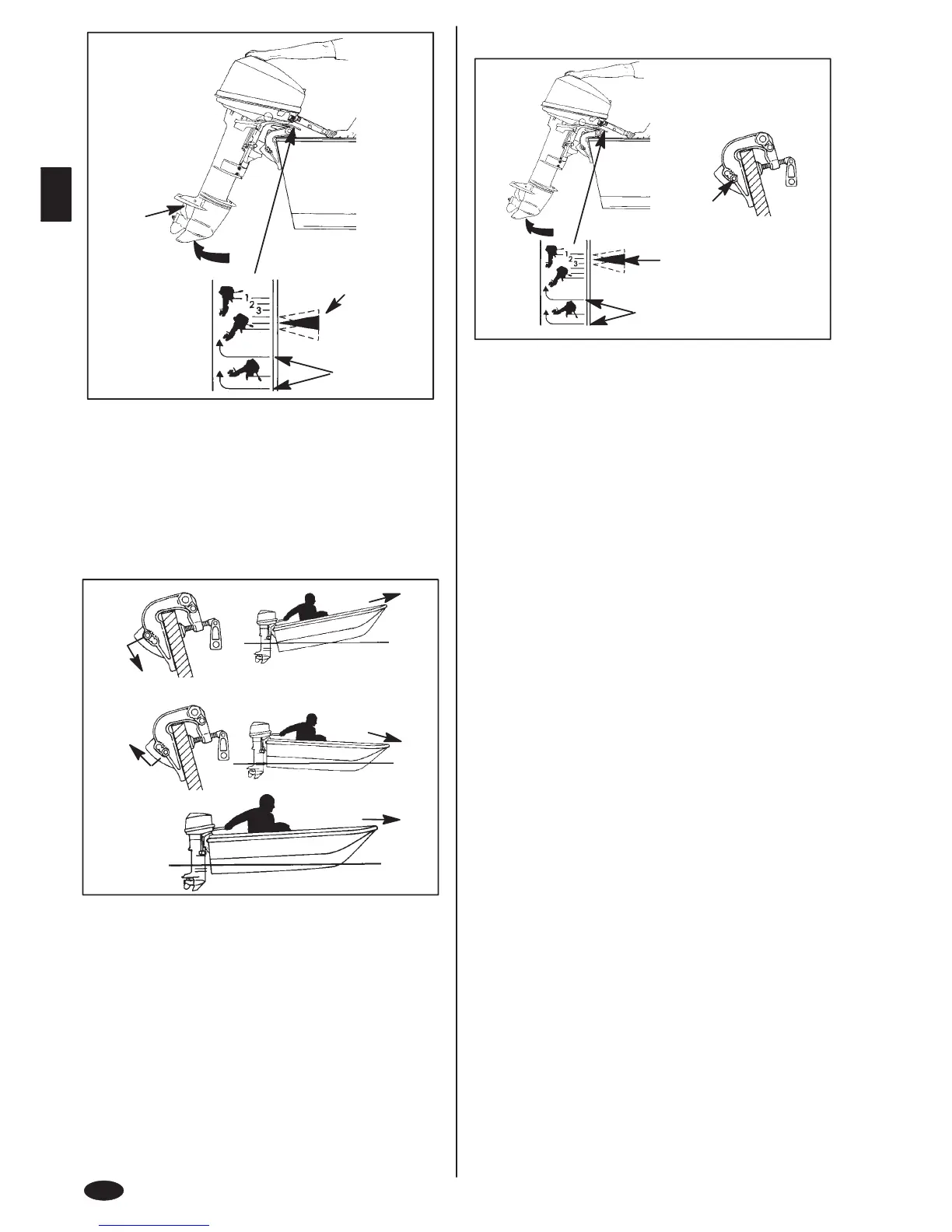 1
2
3

1
2
3