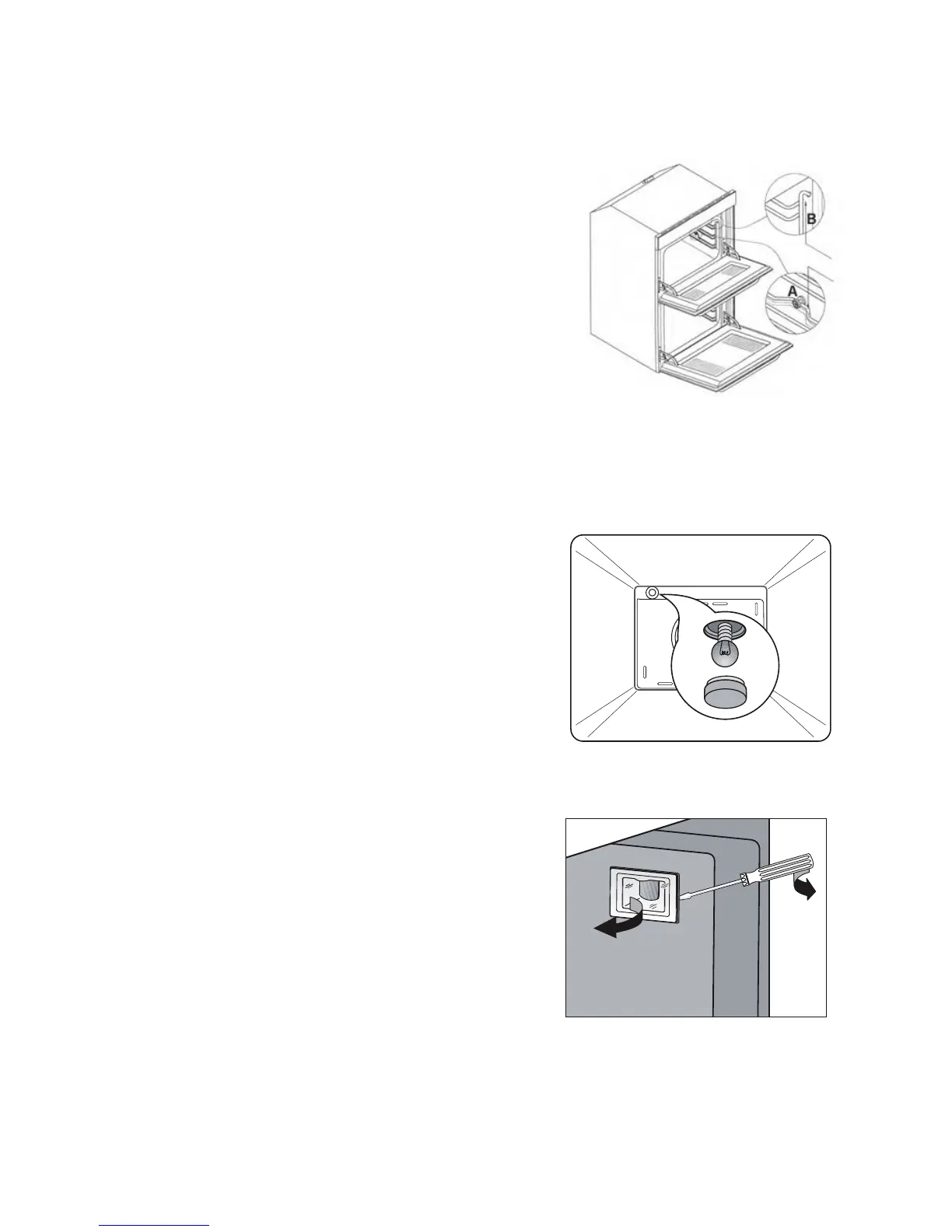 B

A