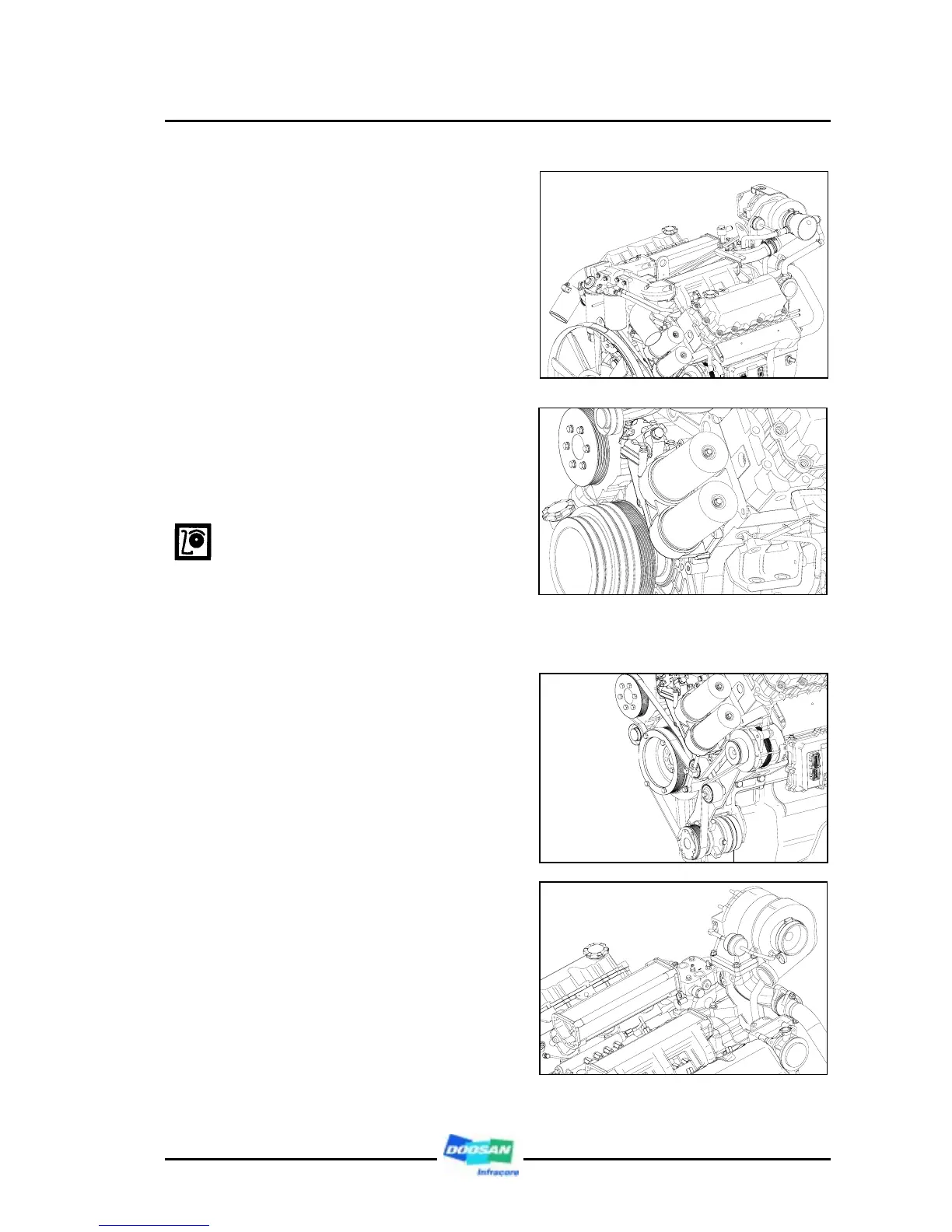 DOOSAN
Infracore