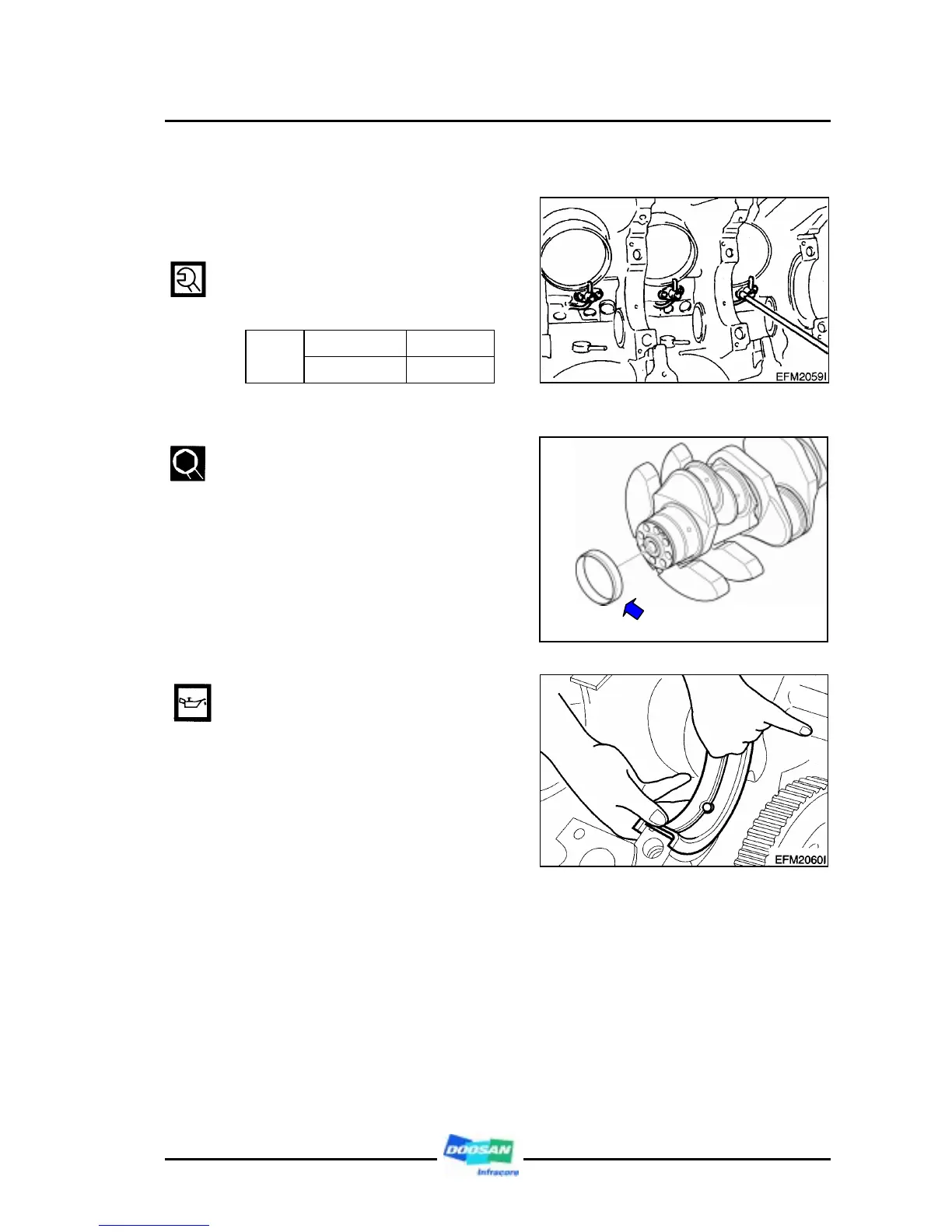 EFM2059I

EFM2060I

DOOSAN
Infracore