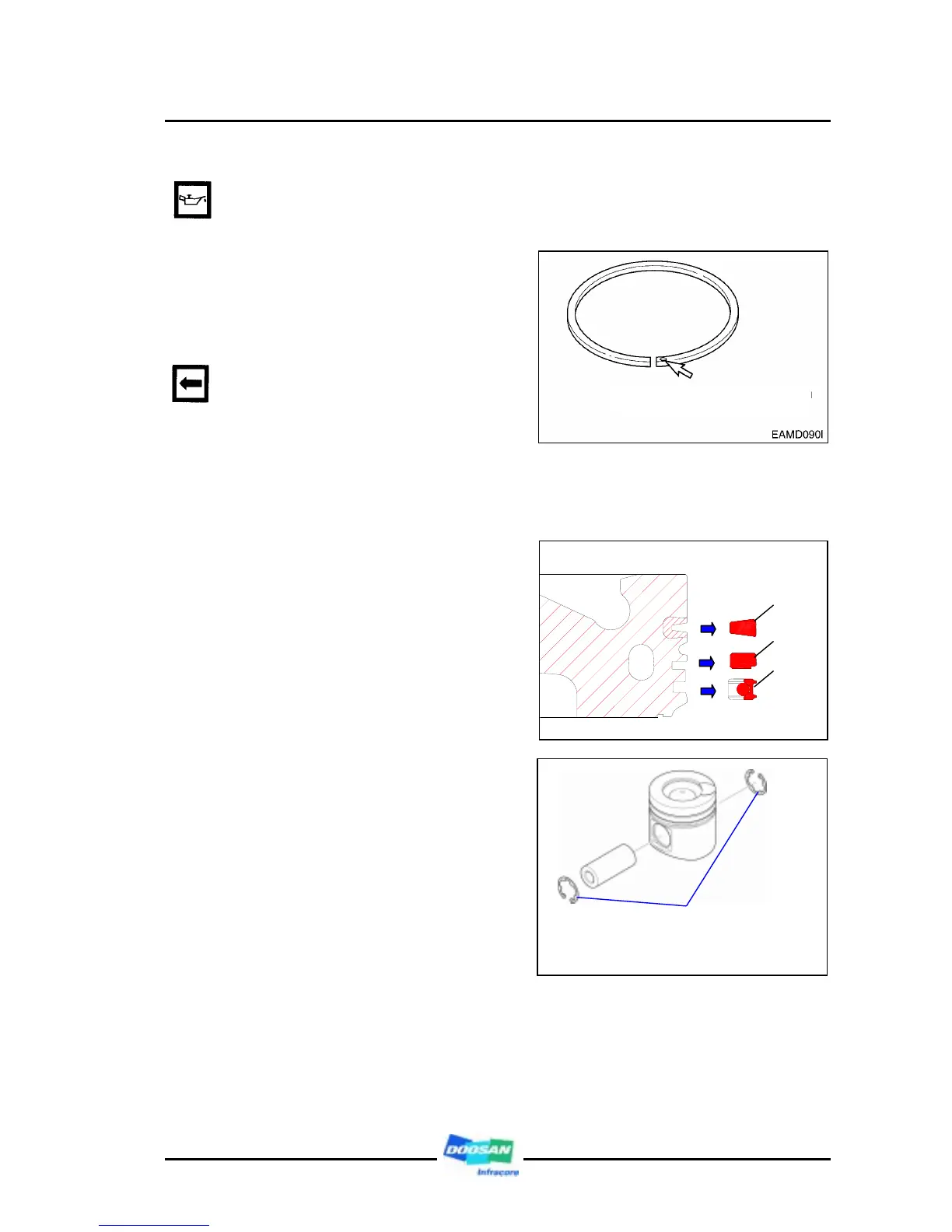 EAMD090I

DOOSAN
Infracore