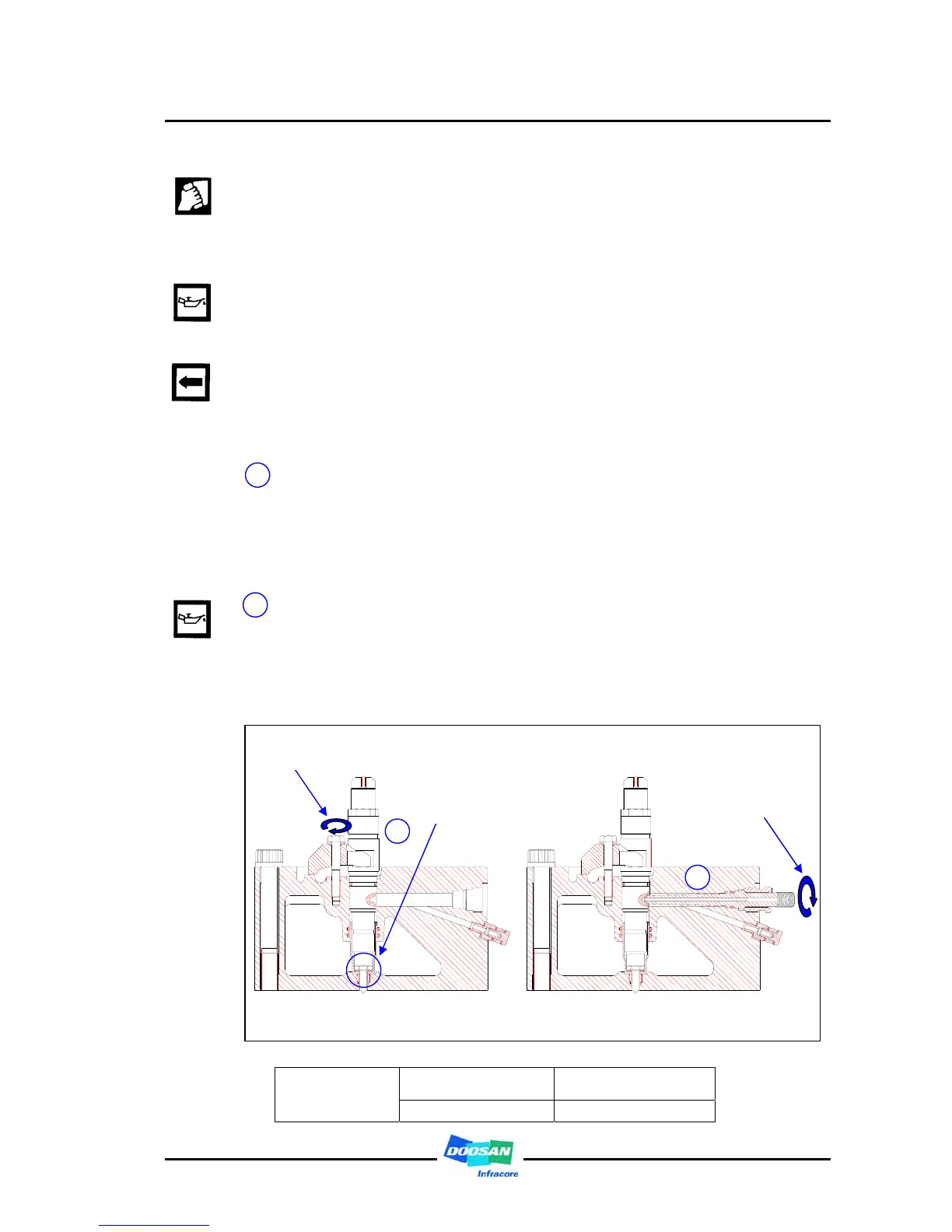 DOOSAN
Infracore