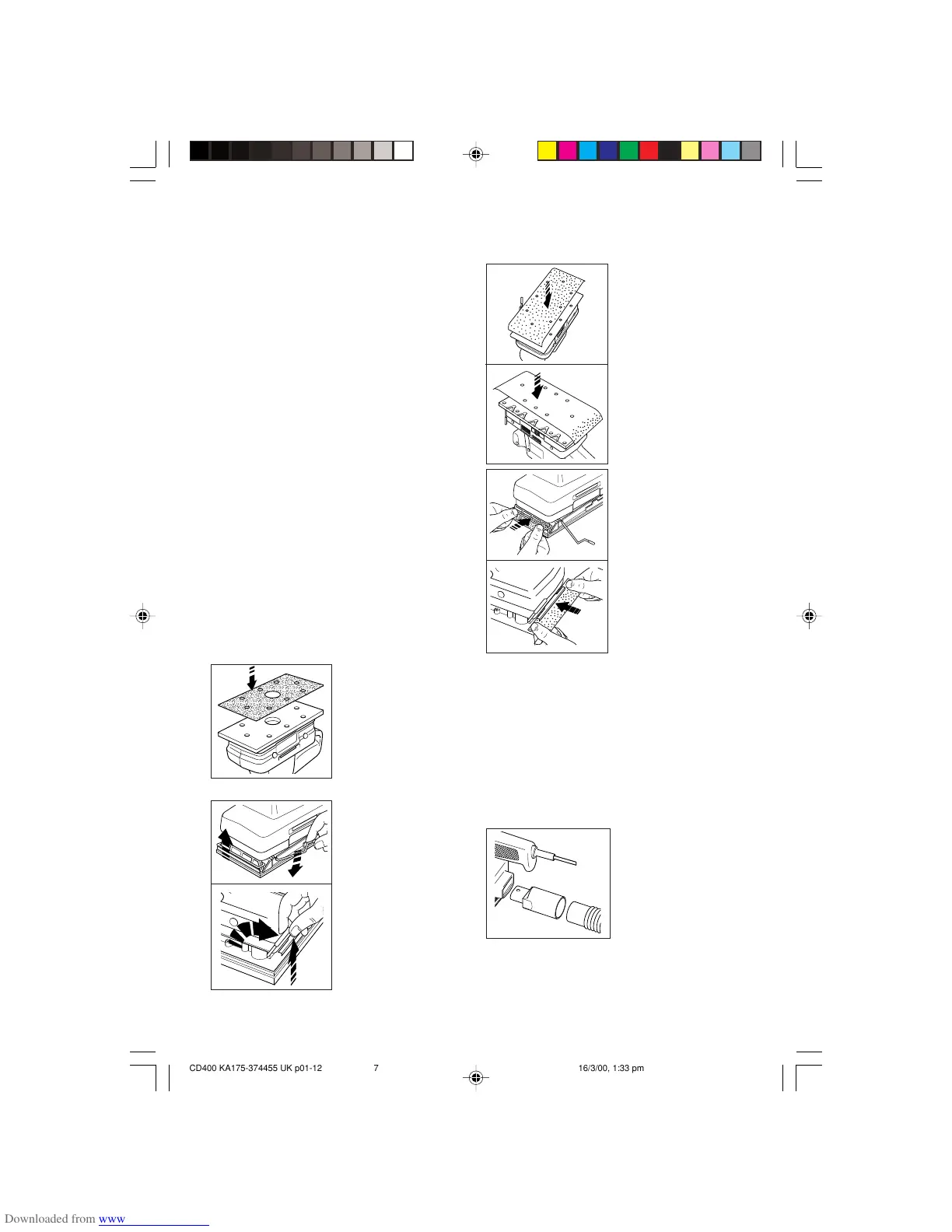 CD400 KA175-374455 UK p01-12 7 16/3/00, 1:33 pm

Downloaded from www