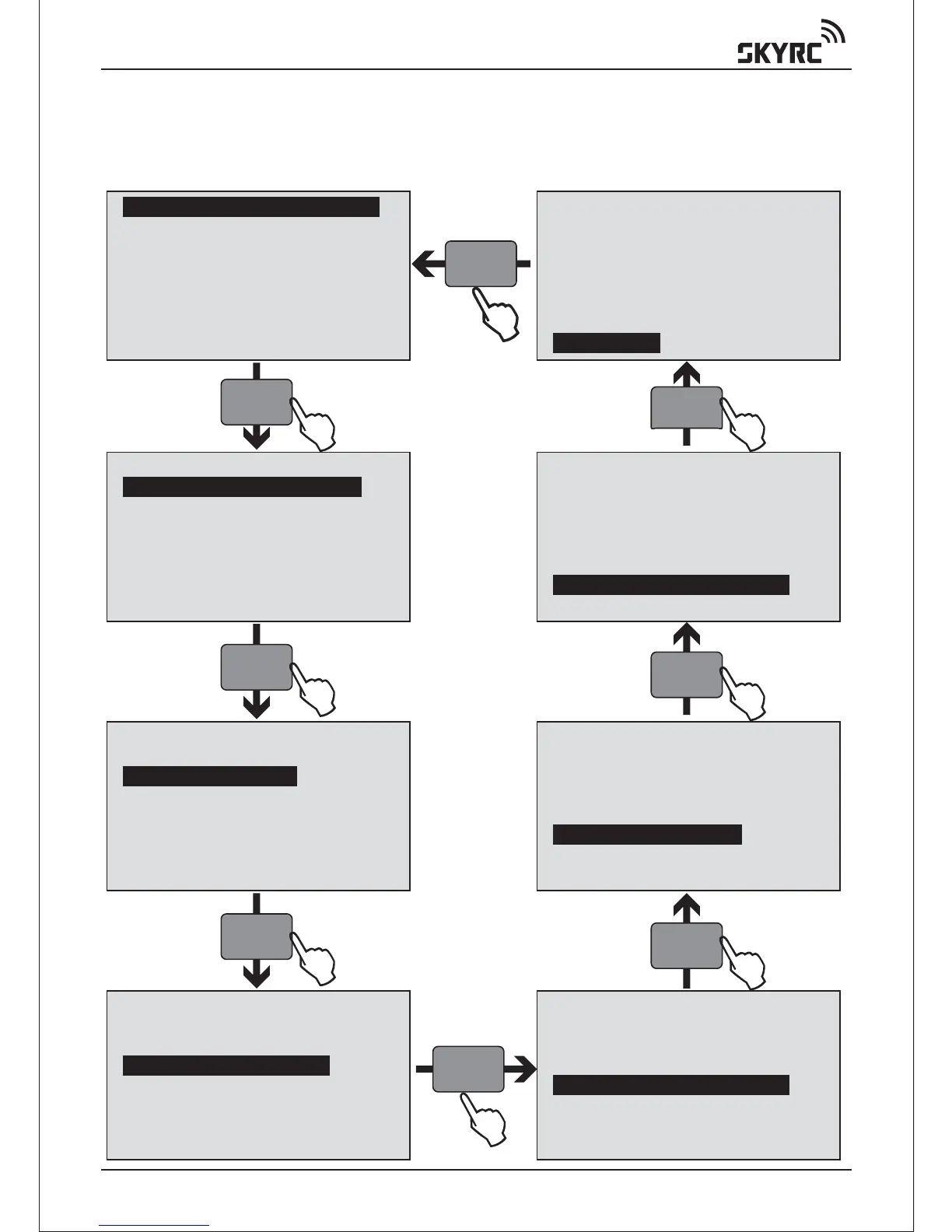 SKYRC