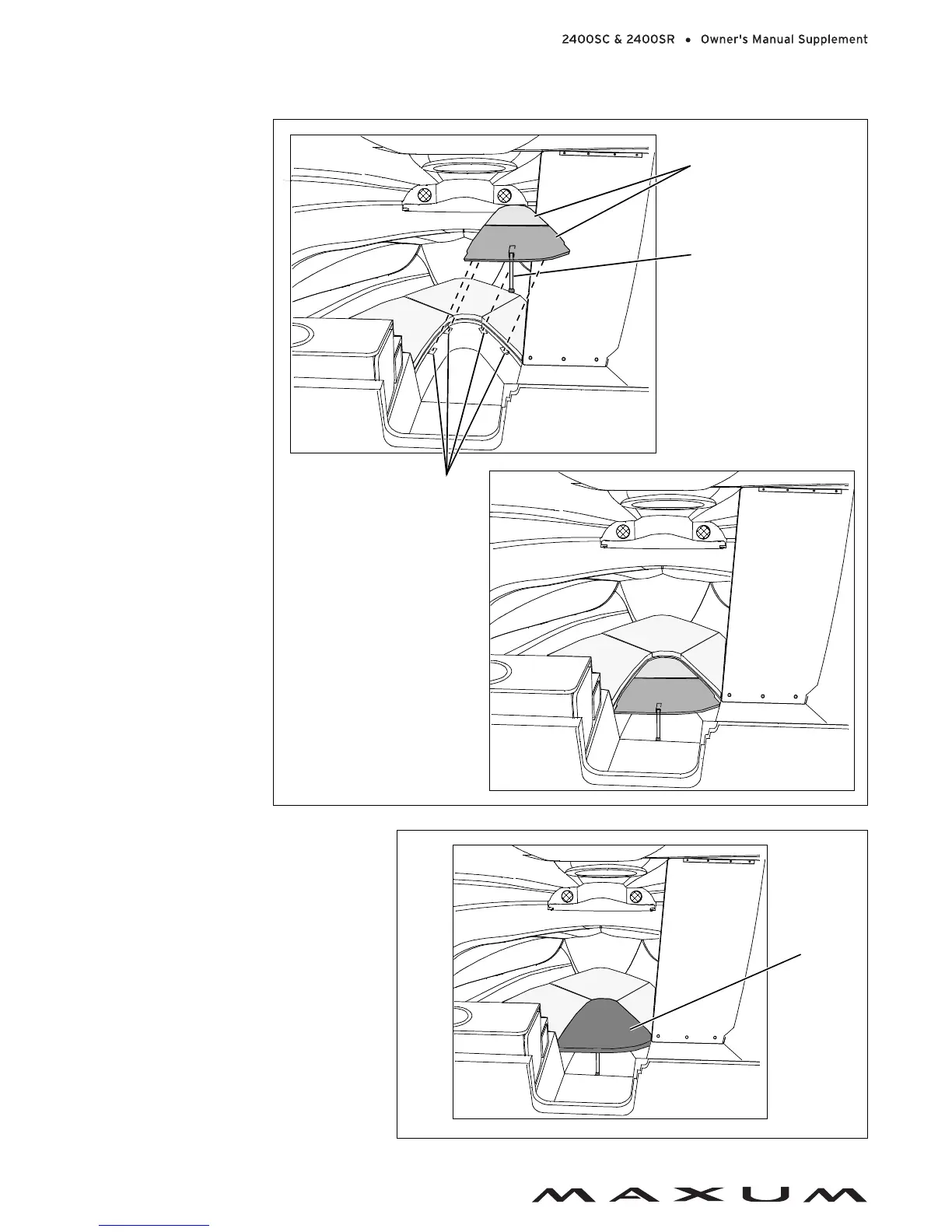 2400SC & 2400SR • Owner's Manual Supplement

MAXUM