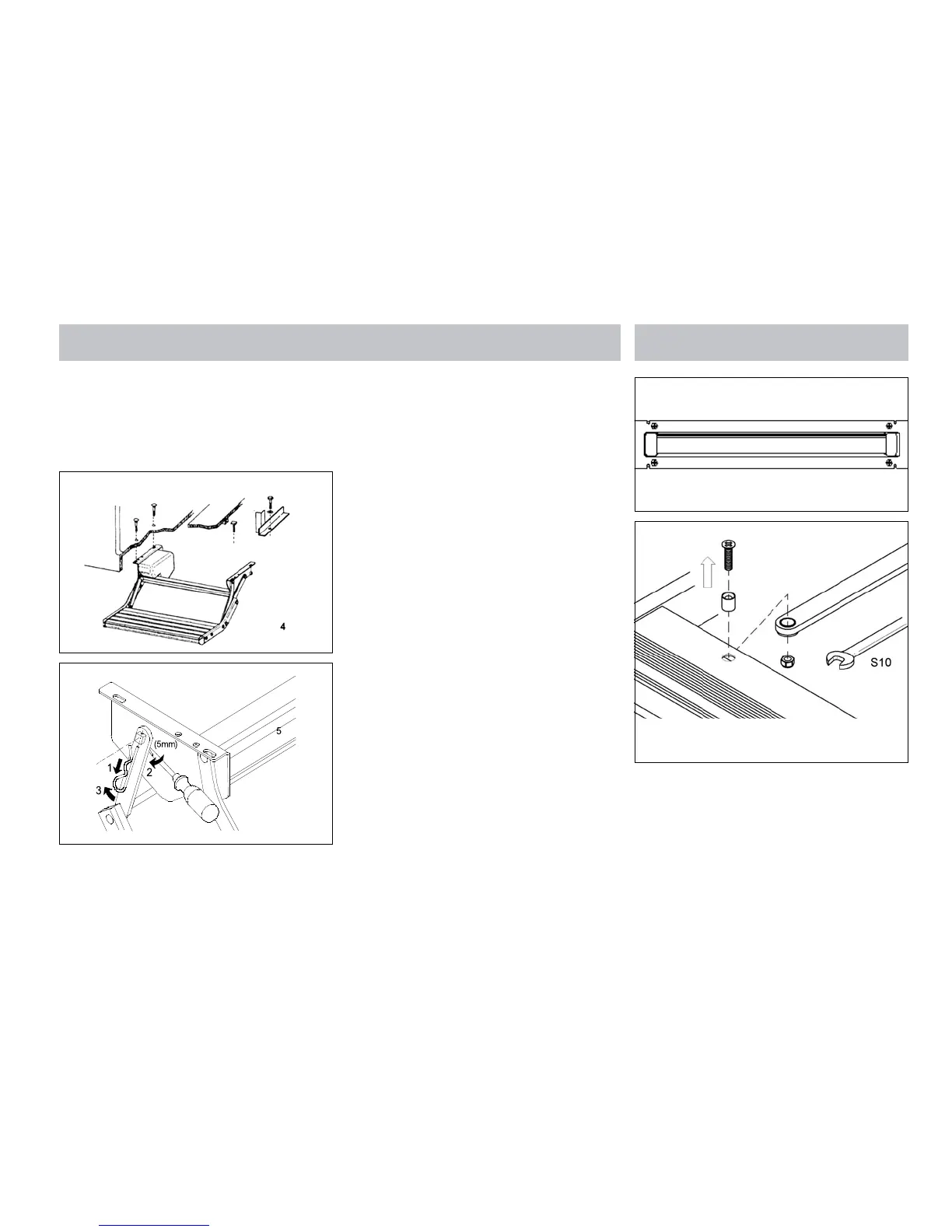 4

5

(5mm)

1

2

3

S10