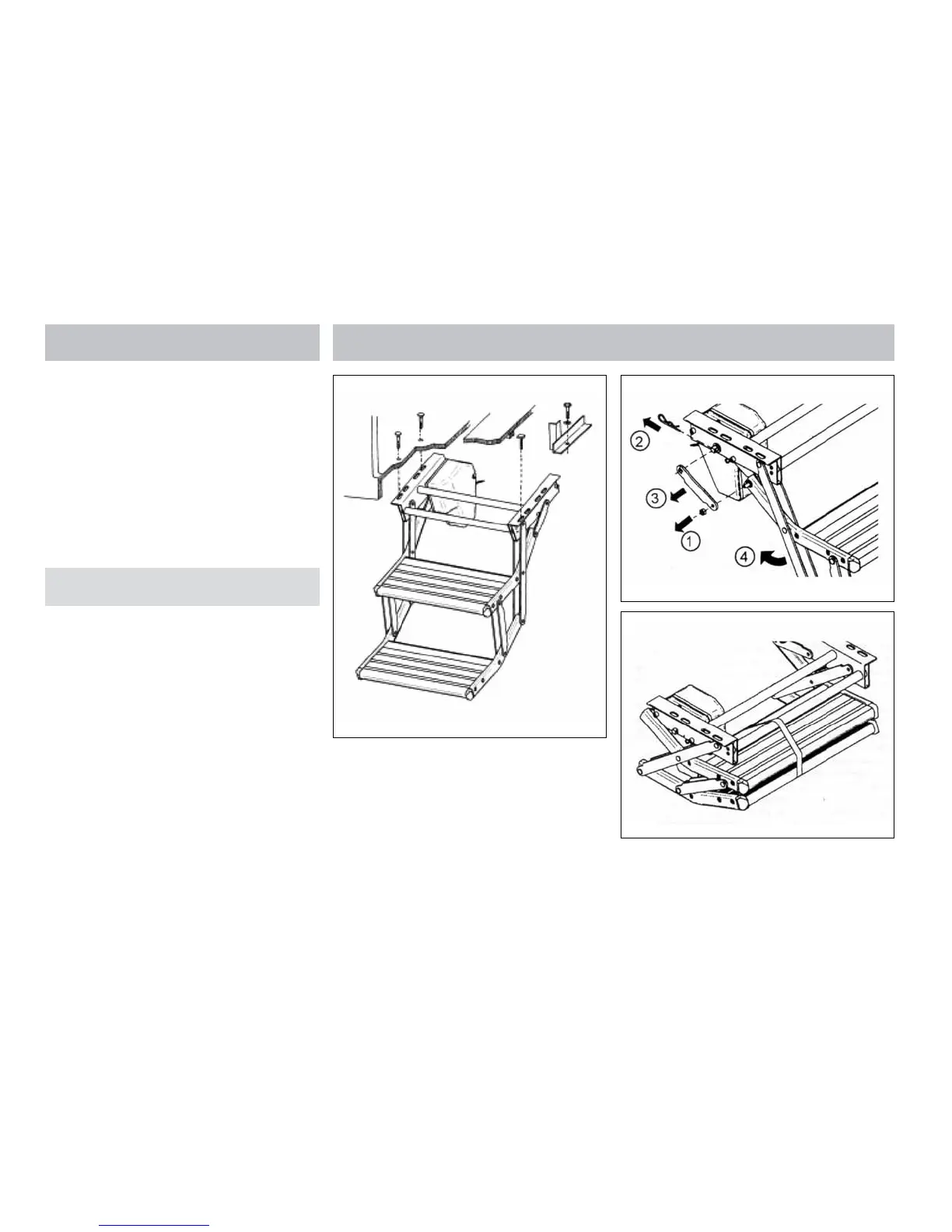 2

3

1

4