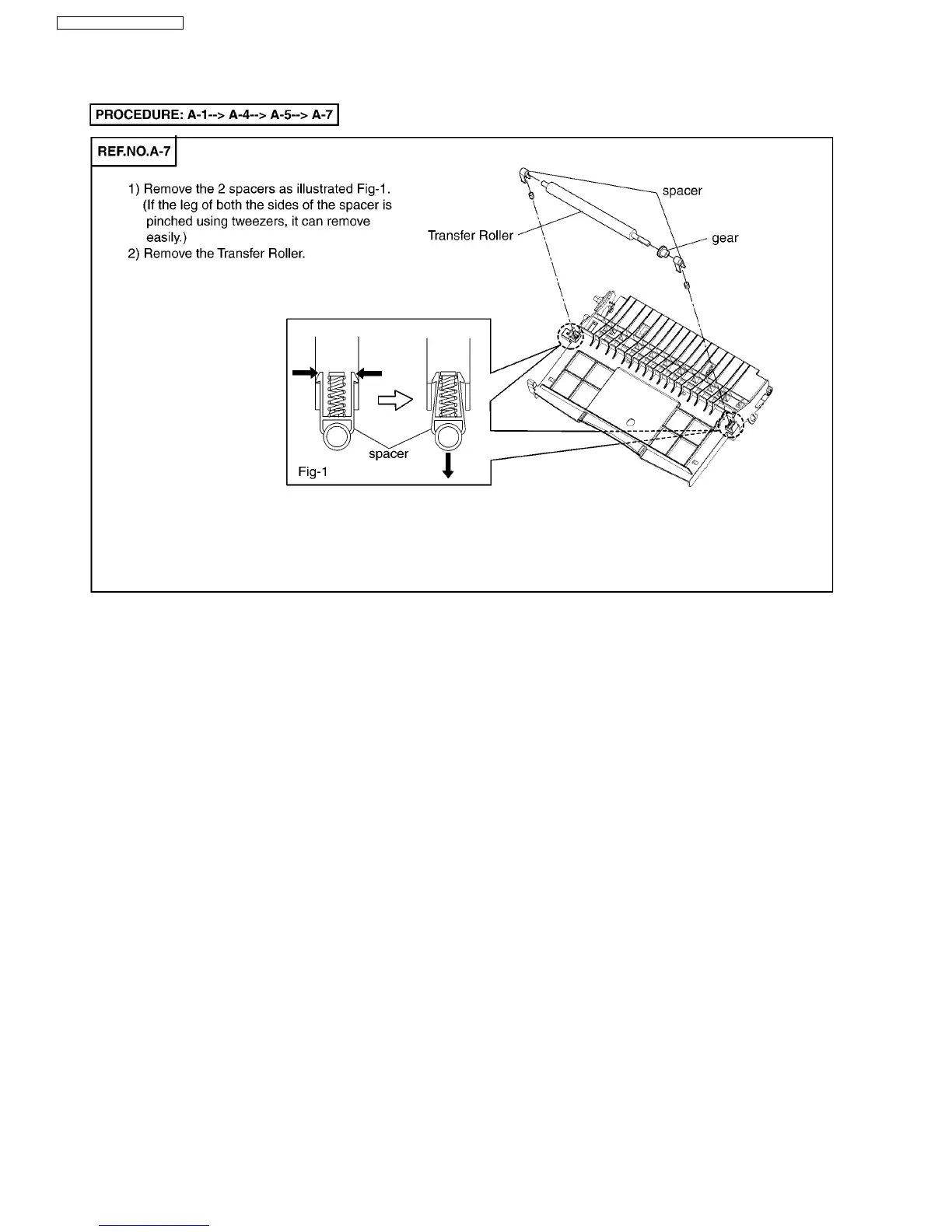 PROCEDURE: A-1--> A-4--> A-5--> A-7

REF.NO.A-7

1) Remove the 2 spacers as illustrated Fig-1. (If the leg of both the sides of the spacer is pinched using tweezers, it can remove easily.)
2) Remove the Transfer Roller.

spacer

Transfer Roller

gear

spacer

Fig-1