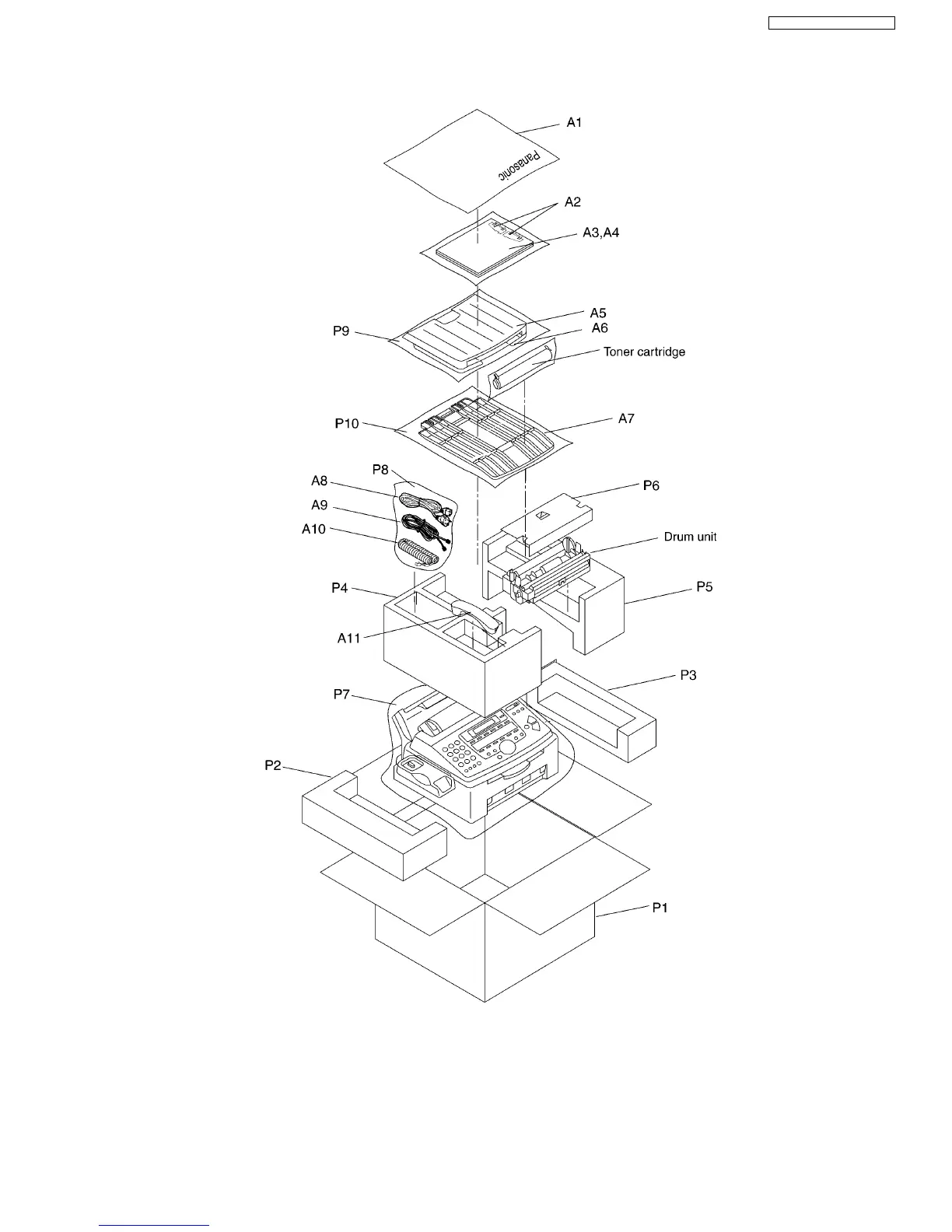 A1

Panasonic

A2

A3,A4

A5

A6

P9

Toner cartridge

P10

A7

P8

A8

A9

A10

P6

Drum unit

P4

P5

A11

P3

P7

P2

P1