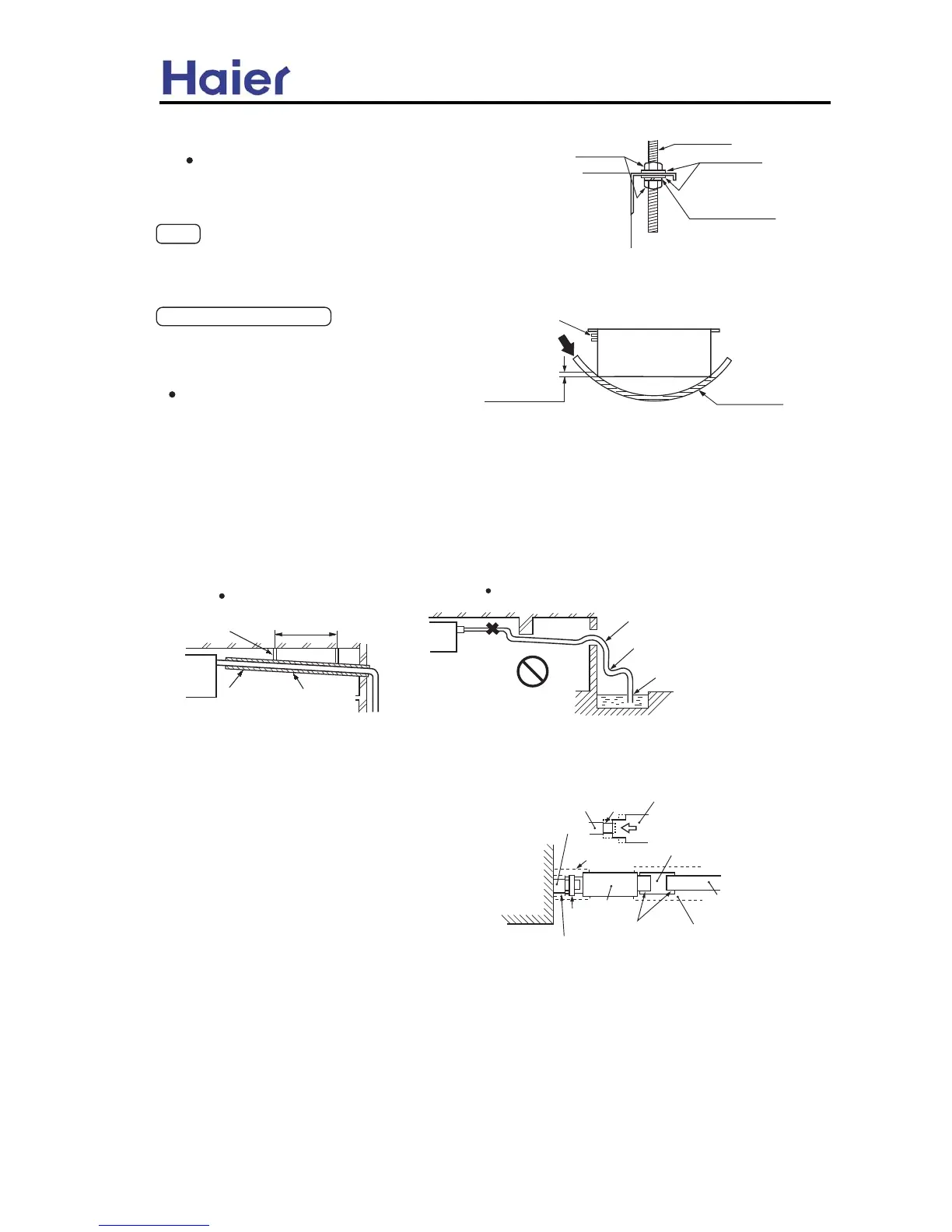 Haier