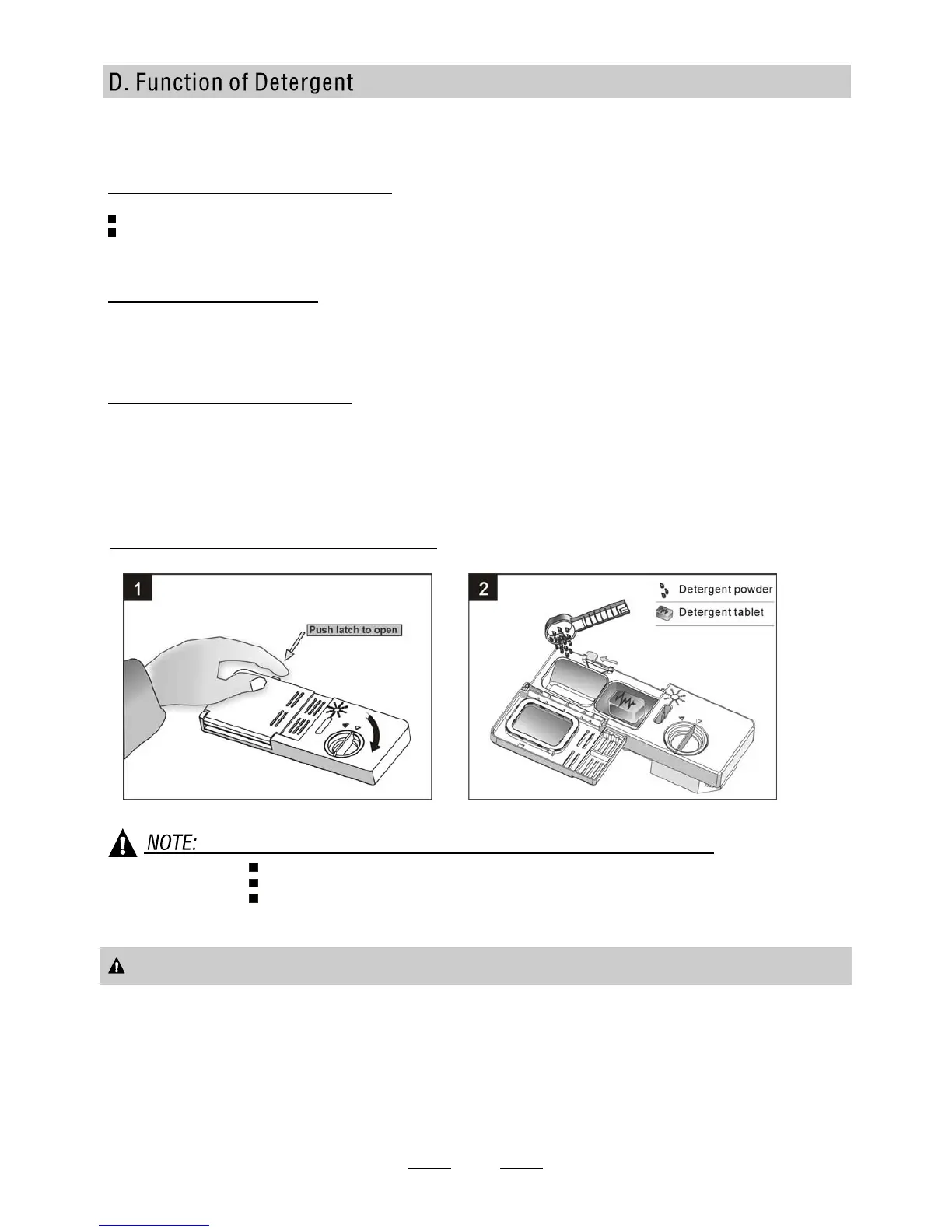 D. Function of Detergent

1

Push latch to open

2

Detergent powder

Detergent tablet

NOTE: