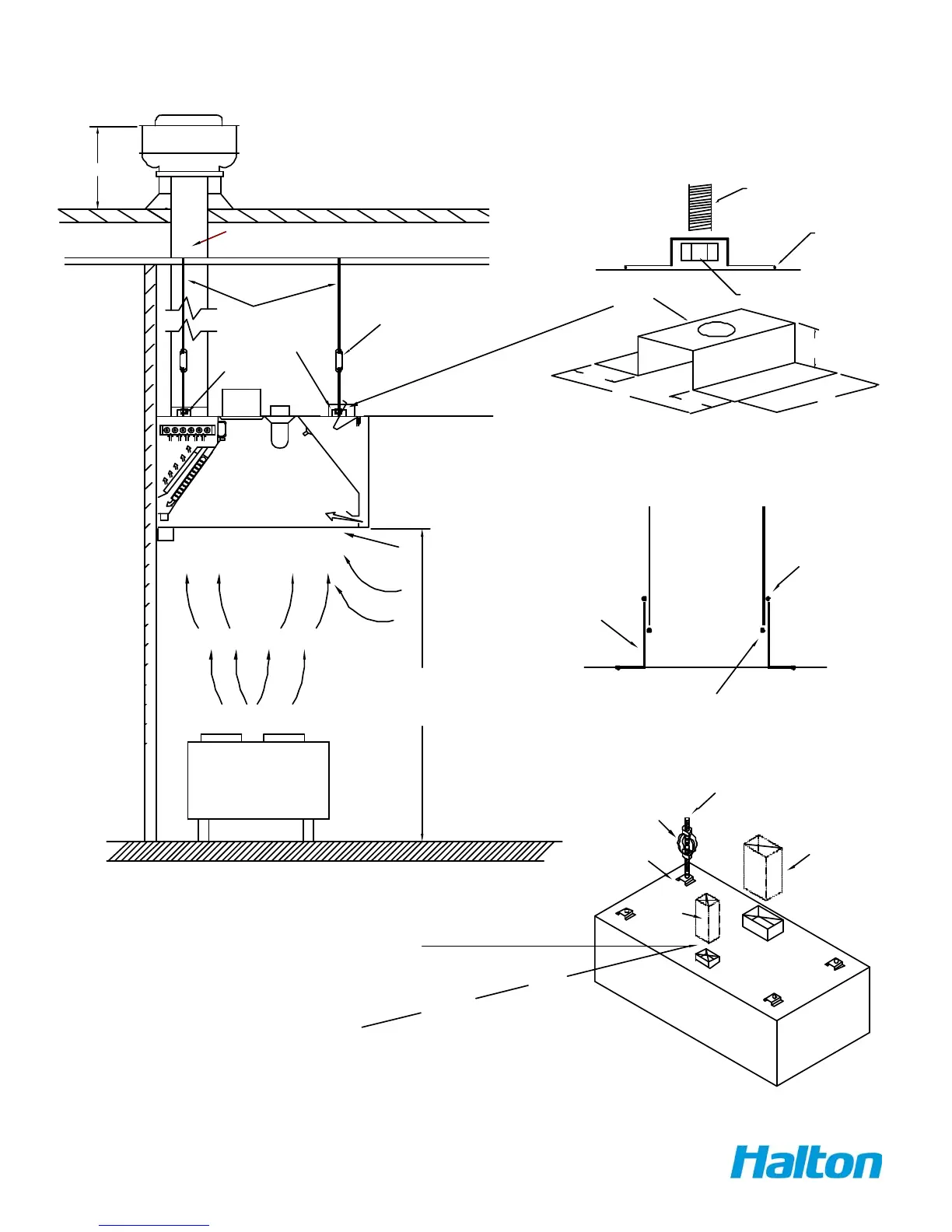 Halton