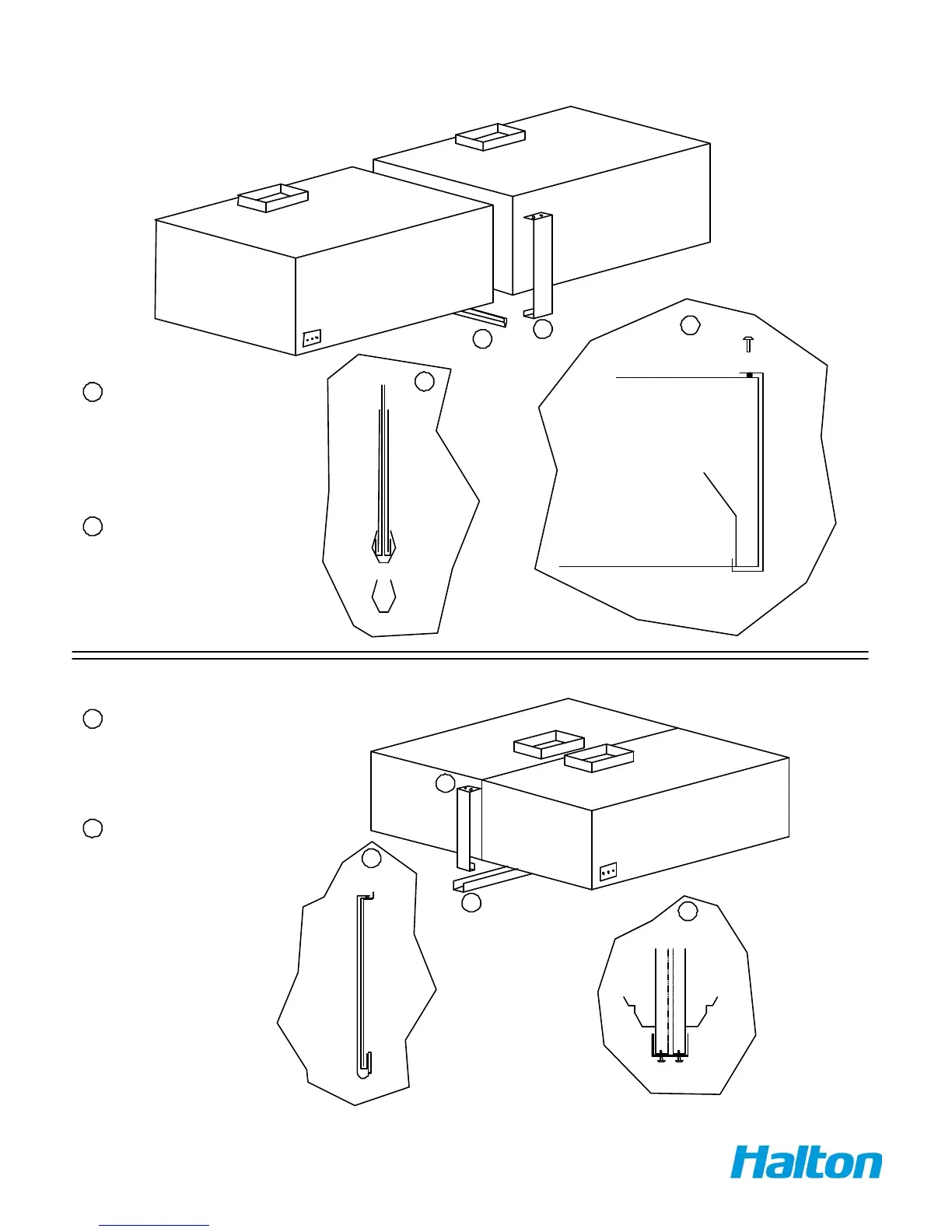 Halton