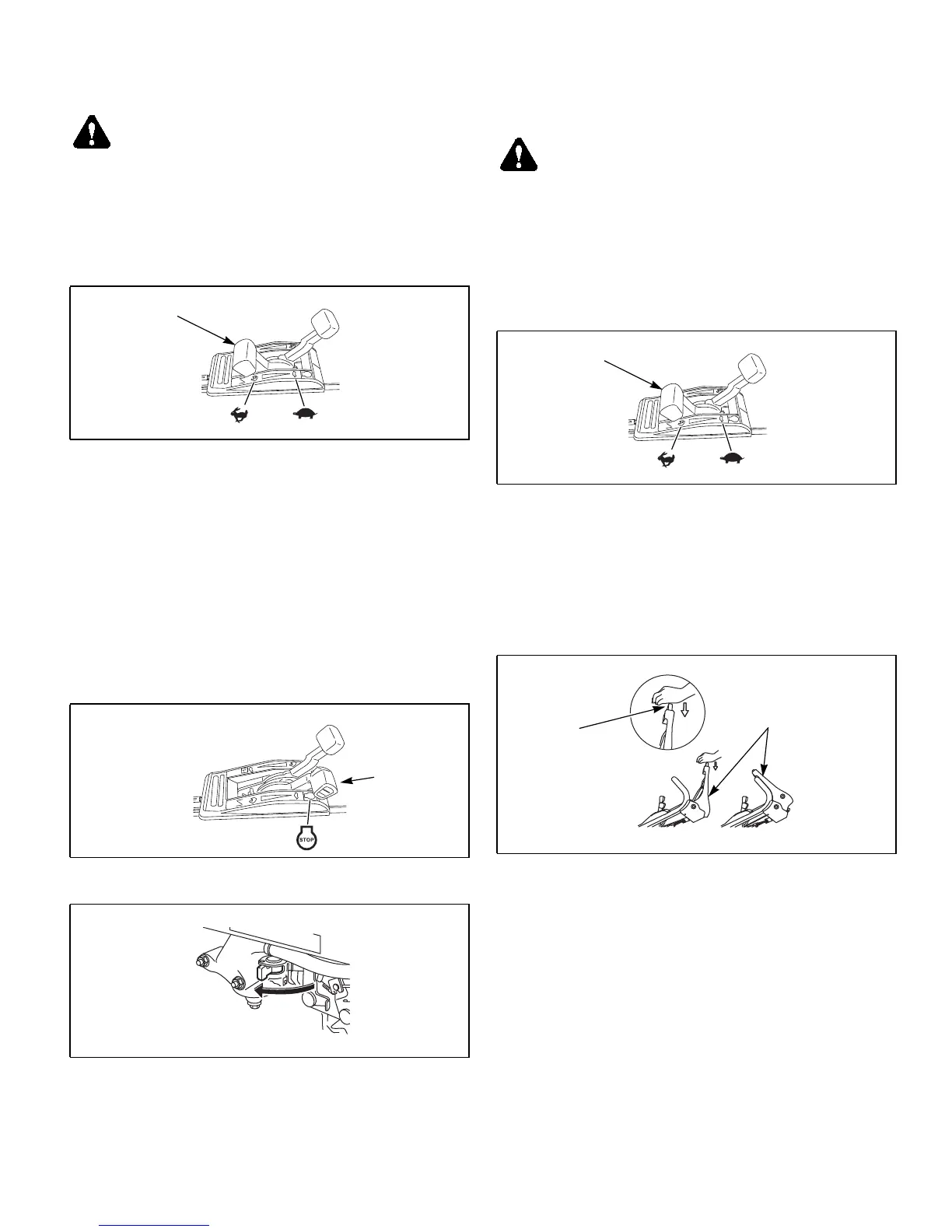 STOP