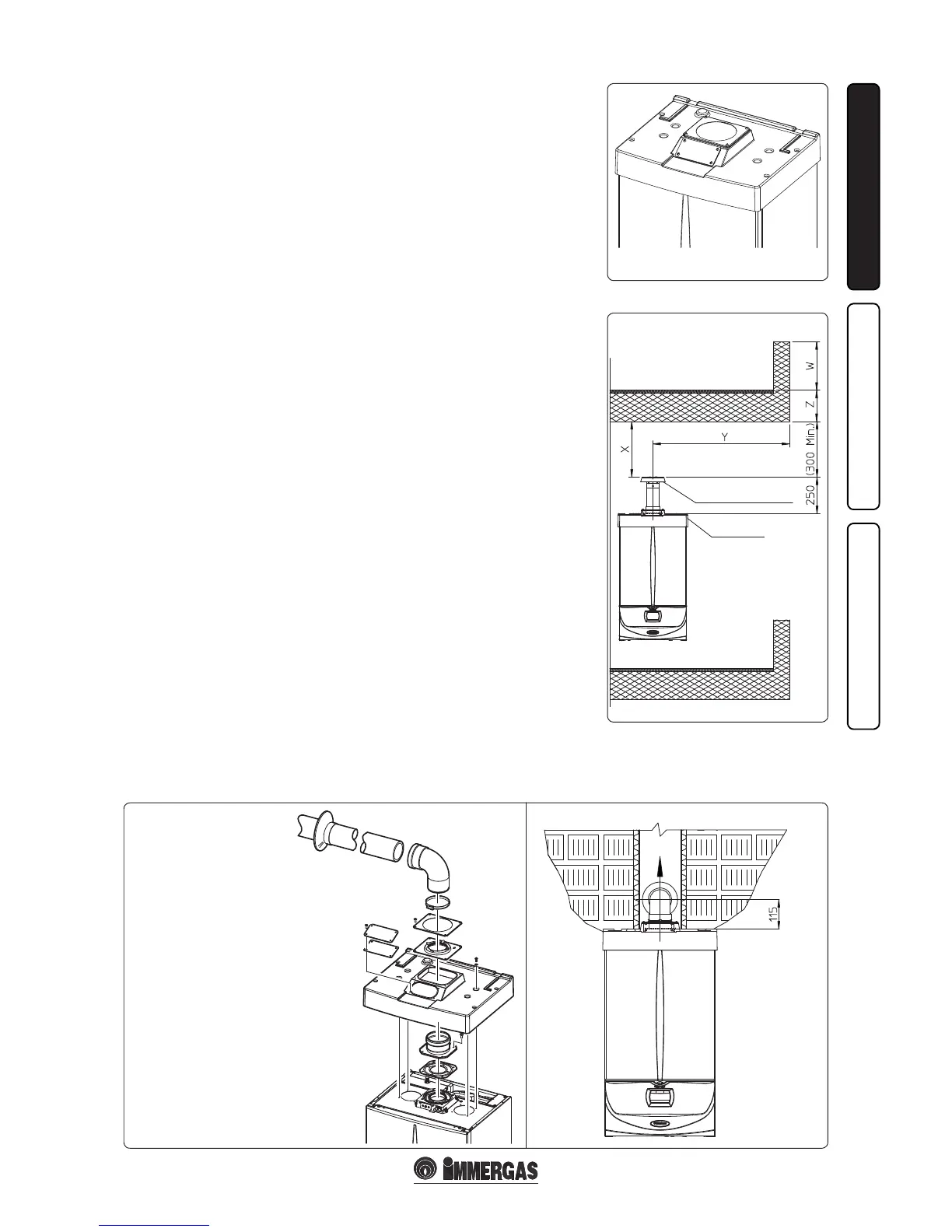 W

Z

X

Y

250 (300 Min.)

115

IMMERGAS