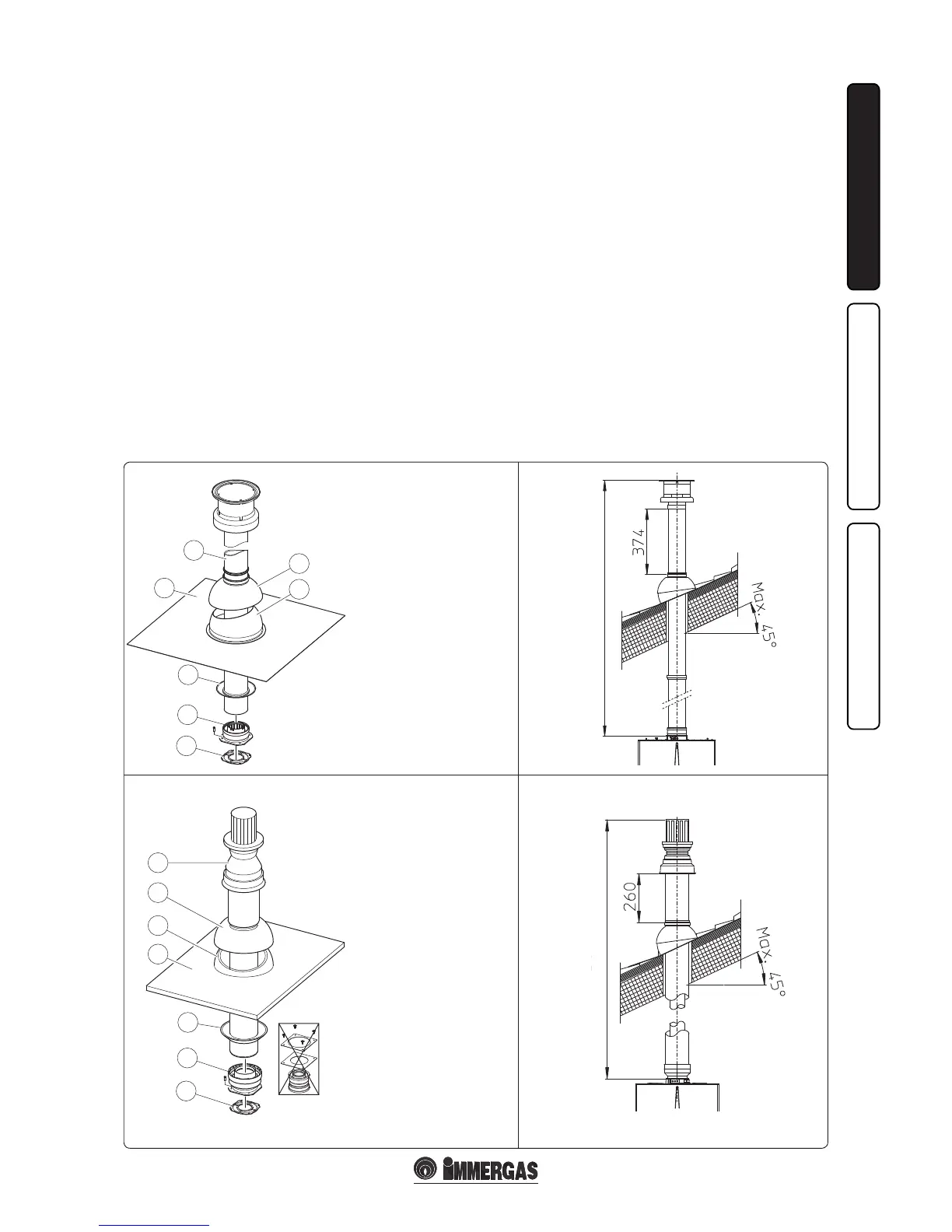 374

Max. 45°

260

Max. 45°

IMMERGAS