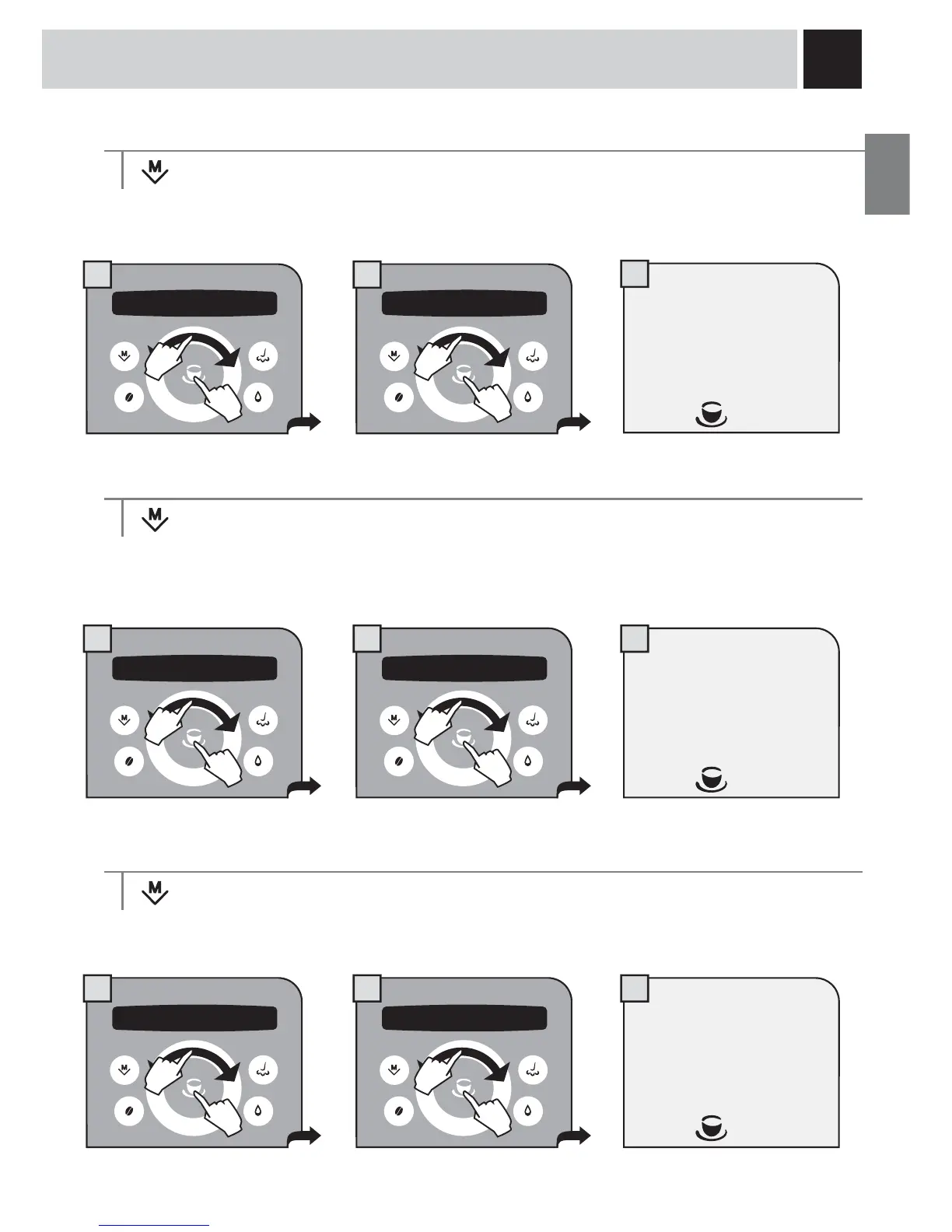 M

M

M