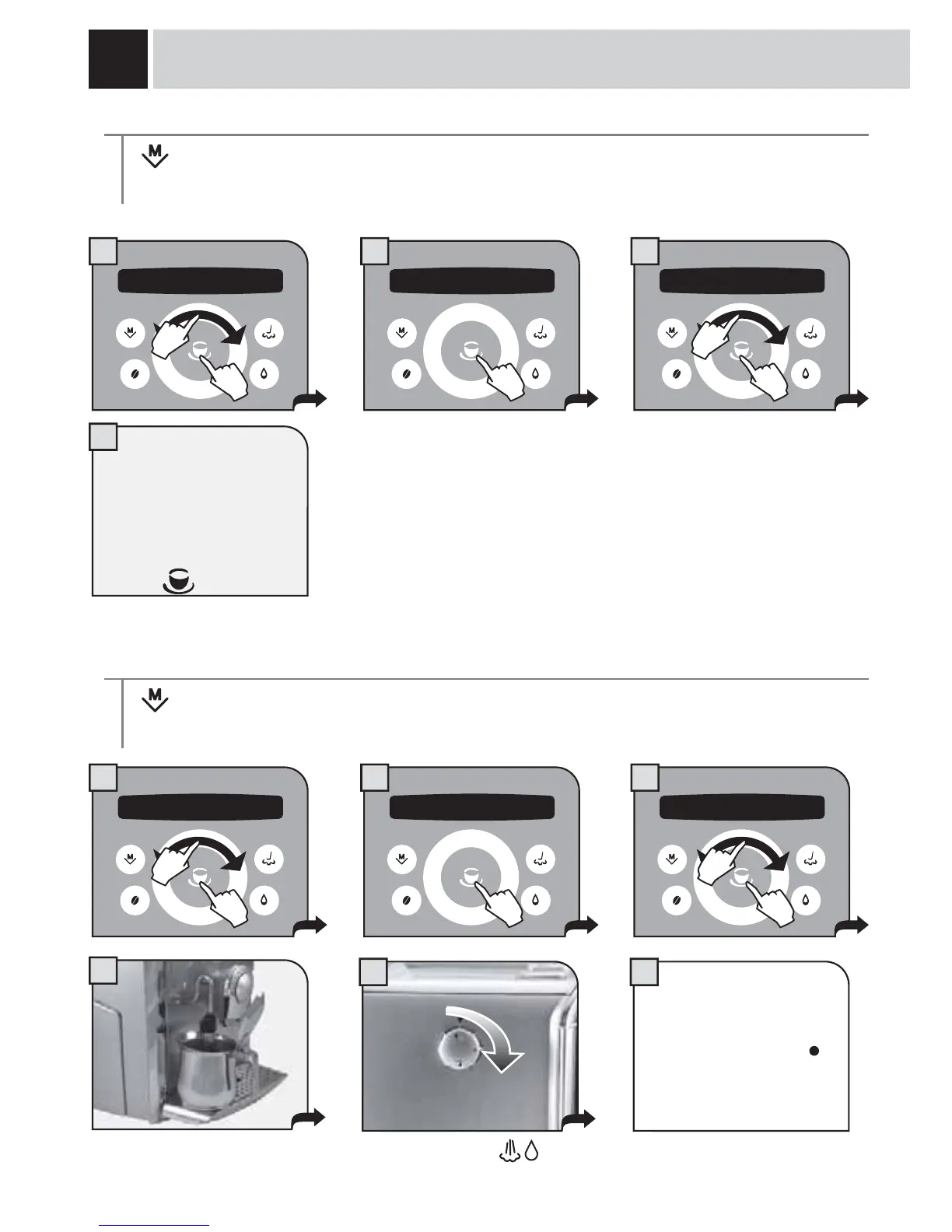 M

M

M

M

M

M

M

M