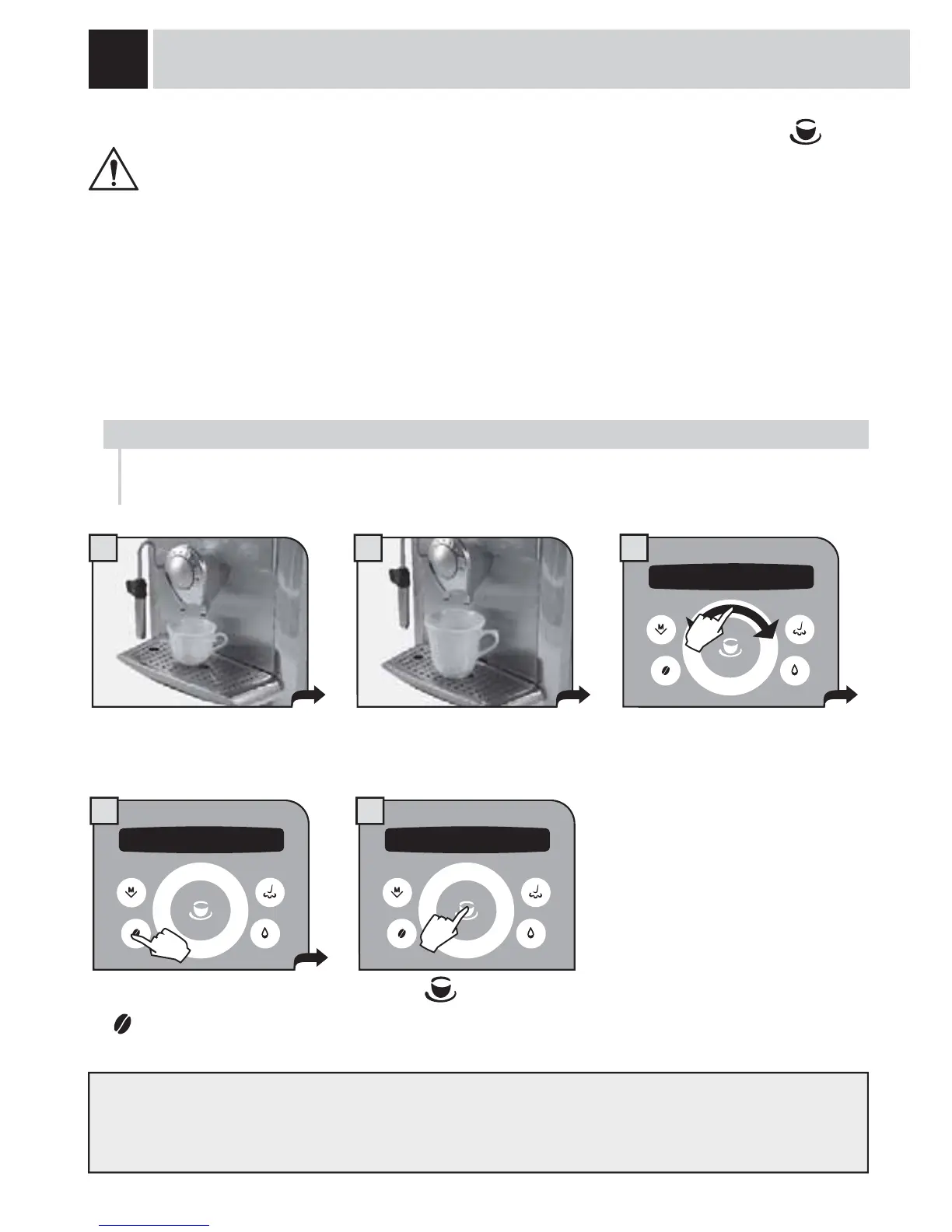 M
M
M