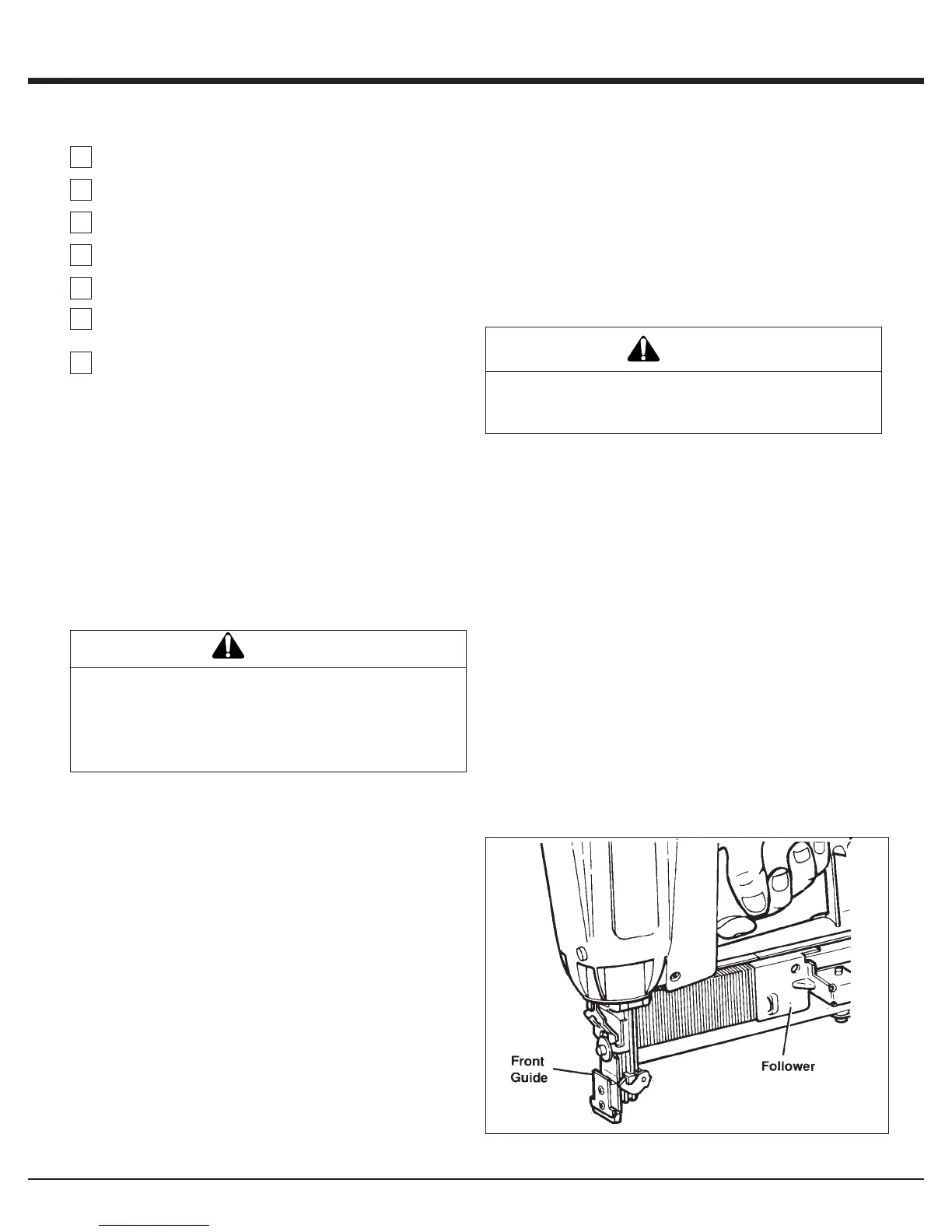 Front Guide

Follower