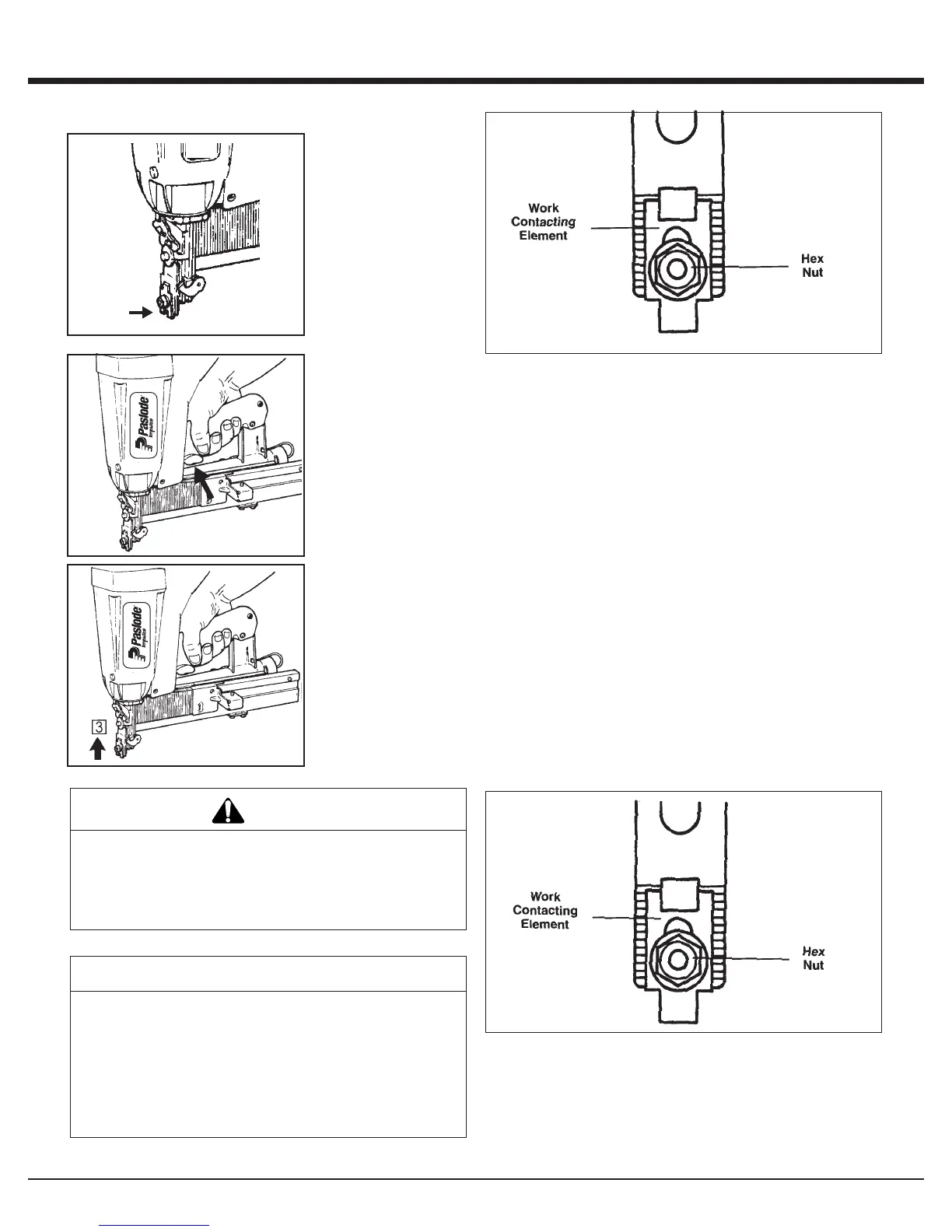 Work Contacting Element

Hex Nut

Paslode Impulse

Paslode Impulse

3

Work Contacting Element

Hex Nut