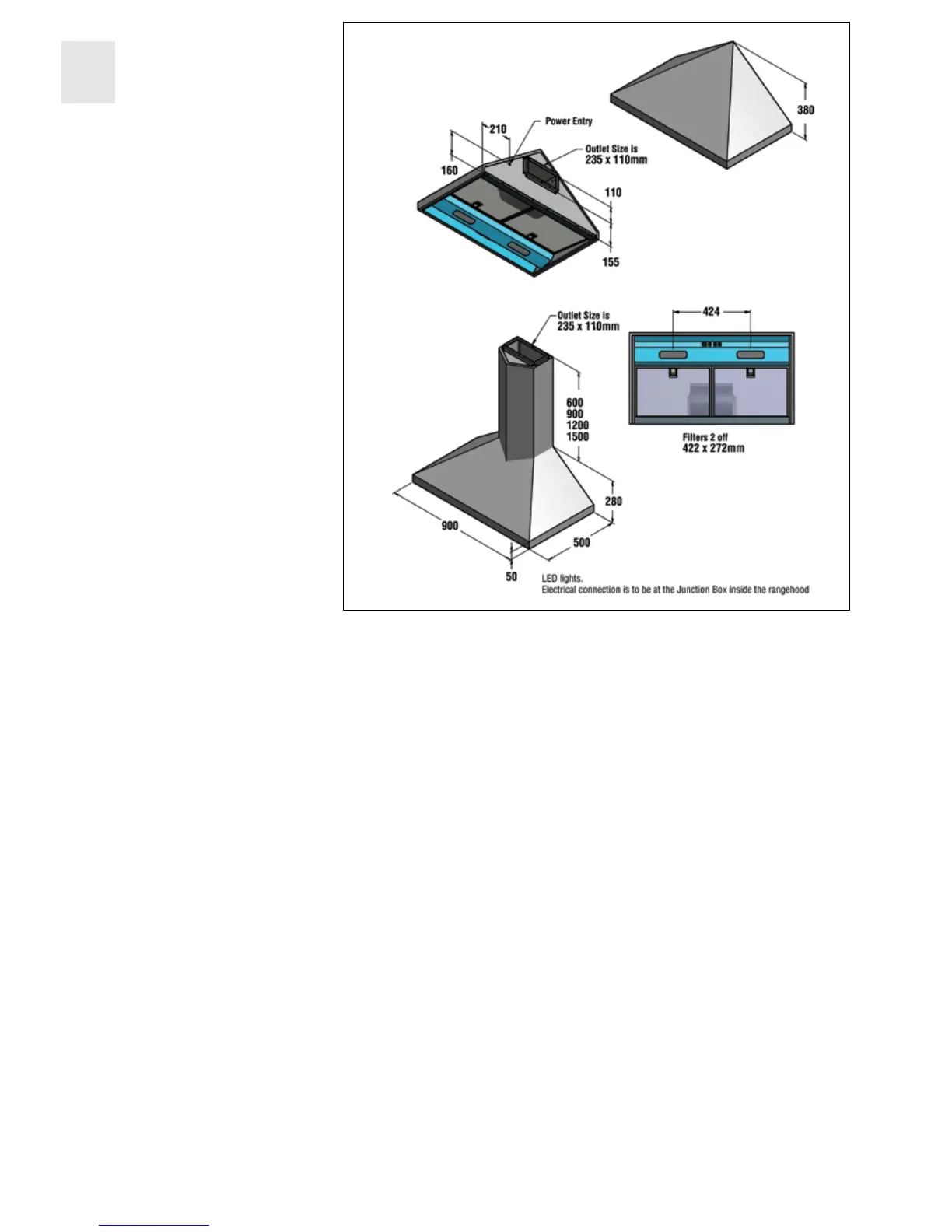 380

210
Power Entry
Outlet Size is
235 x 110mm
160
110
155

Outlet Size is
235 x 110mm
424
600
900
1200
1500
Filters 2 off
422 x 272mm
280
900
500
50
LED lights.
Electrical connection is to be at the Junction Box inside the rangehood