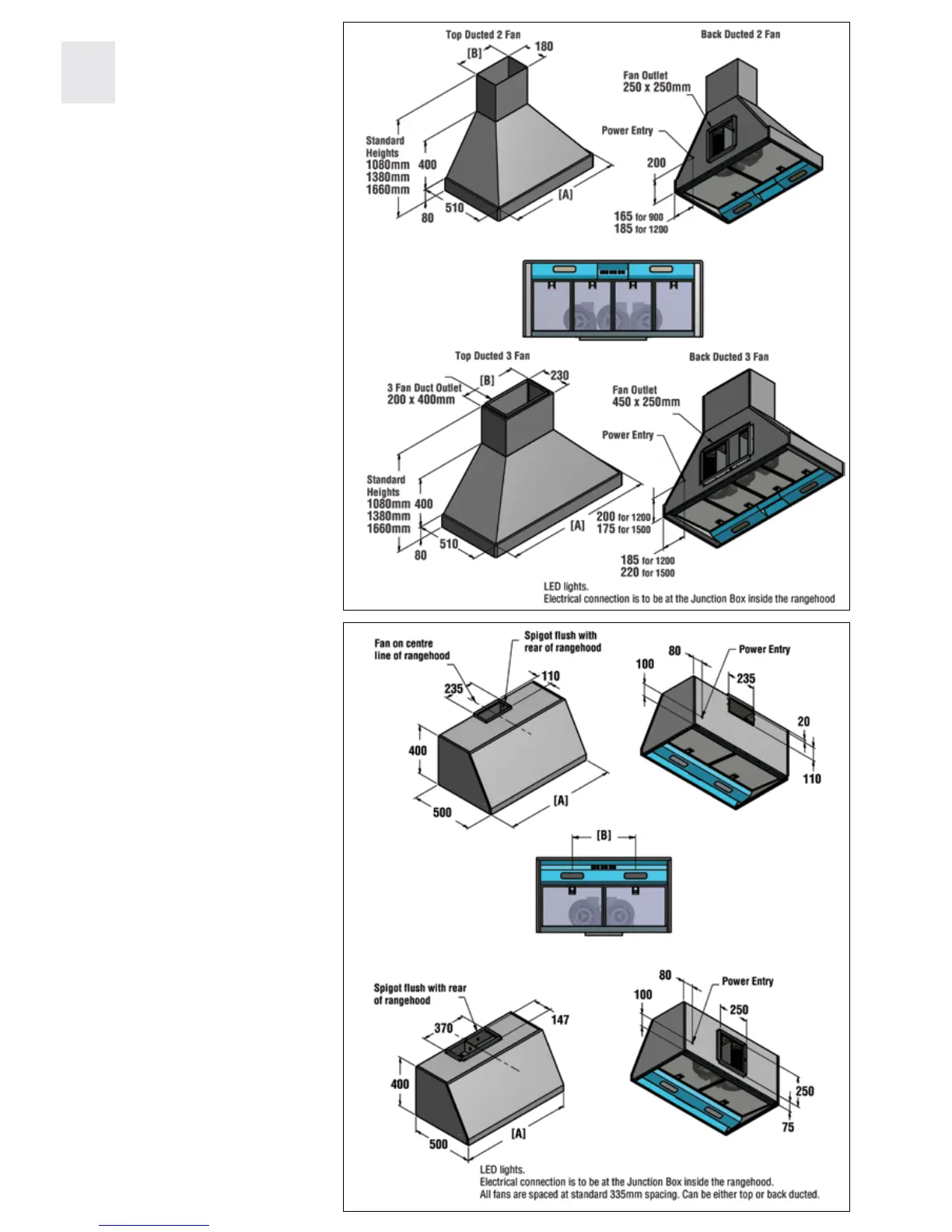 Top Ducted 2 Fan

[B]

180

Standard Heights 1080mm 1380mm 1660mm

400

80

510

[A]

Back Ducted 2 Fan

Fan Outlet 250 x 250mm

Power Entry

200

165 for 900
185 for 1200

Top Ducted 3 Fan

3 Fan Duct Outlet 200 x 400mm

[B]

230

Standard Heights 1080mm 1380mm 1660mm

400

80

510

[A]

Back Ducted 3 Fan

Fan Outlet 450 x 250mm

Power Entry

200 for 1200
175 for 1500

185 for 1200
220 for 1500

LED lights.
Electrical connection is to be at the Junction Box inside the rangehood

Fan on centre line of rangehood

Spigot flush with rear of rangehood

235

110

400

500

[A]

80

Power Entry

100

235

20

110

[B]

Spigot flush with rear of rangehood

370

147

400

500

[A]

80

Power Entry

100

250

250

75

LED lights.
Electrical connection is to be at the Junction Box inside the rangehood.
All fans are spaced at standard 335mm spacing. Can be either top or back ducted.